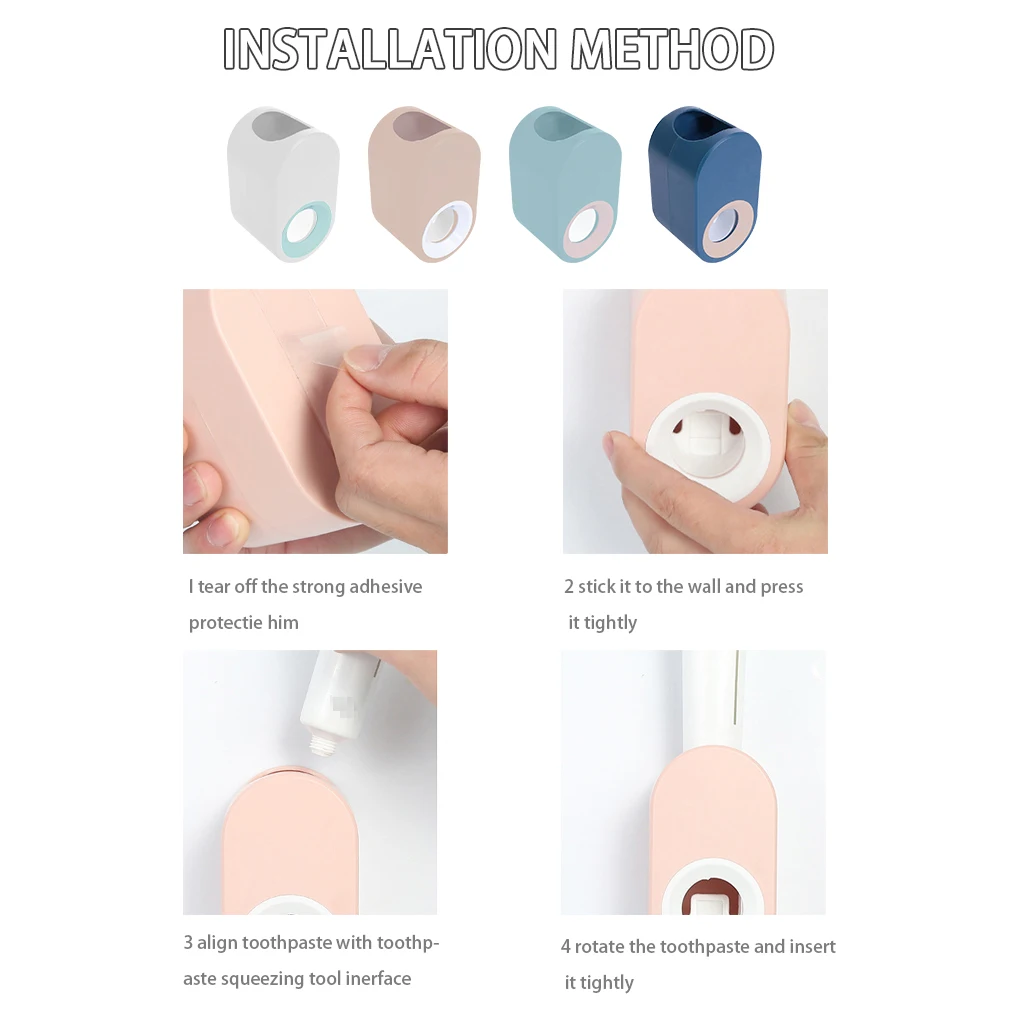 INSTALLATION METHOD

I tear off the strong adhesive protectie him

2 stick it to the wall and press it tightly

3 align toothpaste with toothpaste squeezing tool inerface

4 rotate the toothpaste and insert it tightly