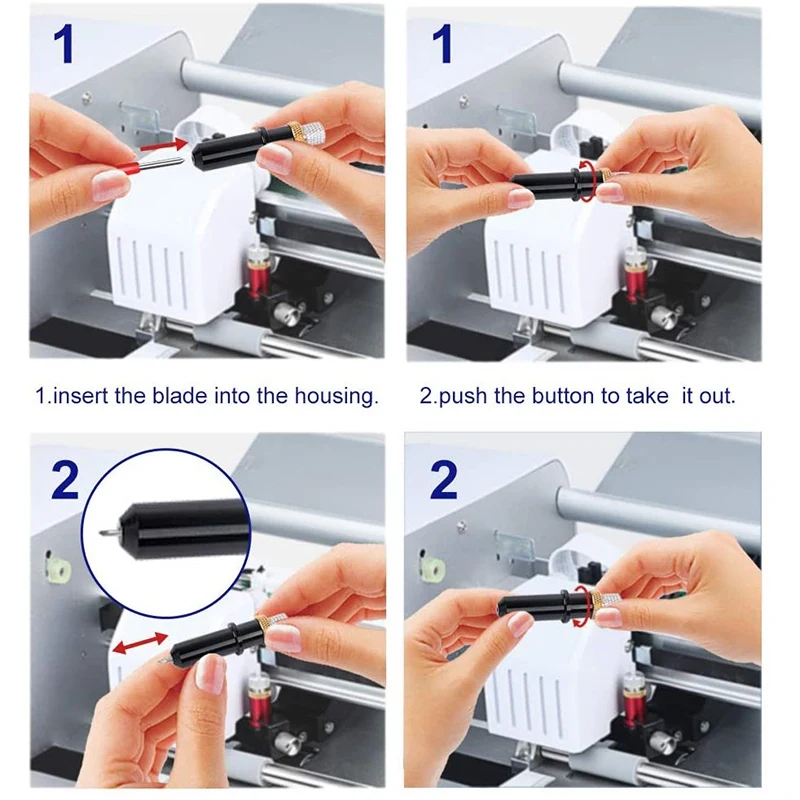 1

1

1.insert the blade into the housing.

2.push the button to take it out.

2

2