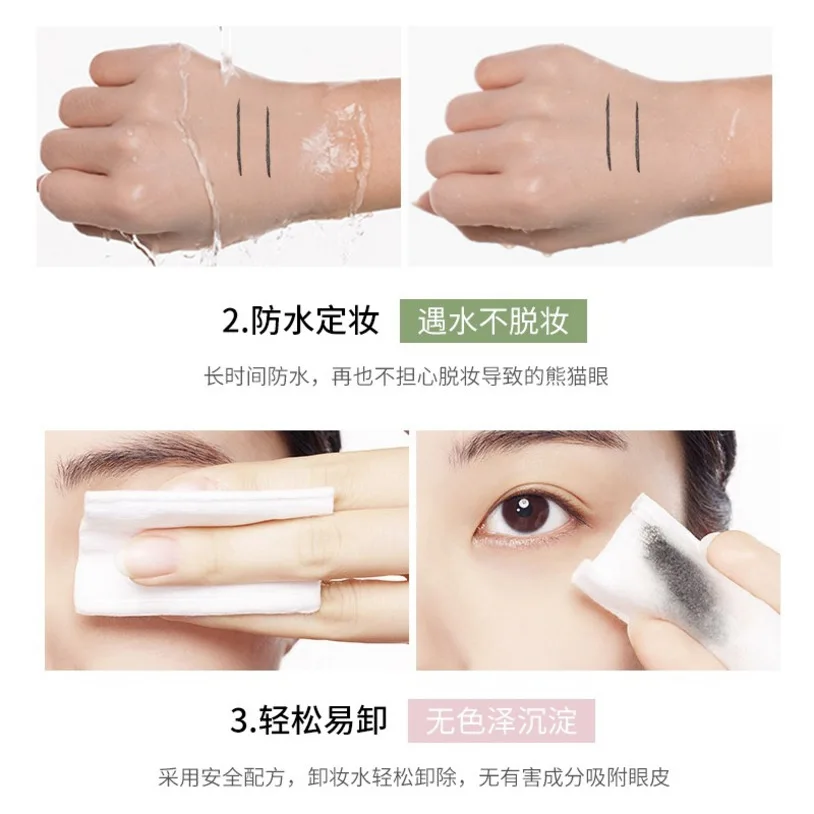 2.防水定妆 遇水不脱妆

长时间防水，再也不担心脱妆导致的熊猫眼

3.轻松易卸 无色泽沉淀

采用安全配方，卸妆水轻松卸除，无有害成分吸附眼皮