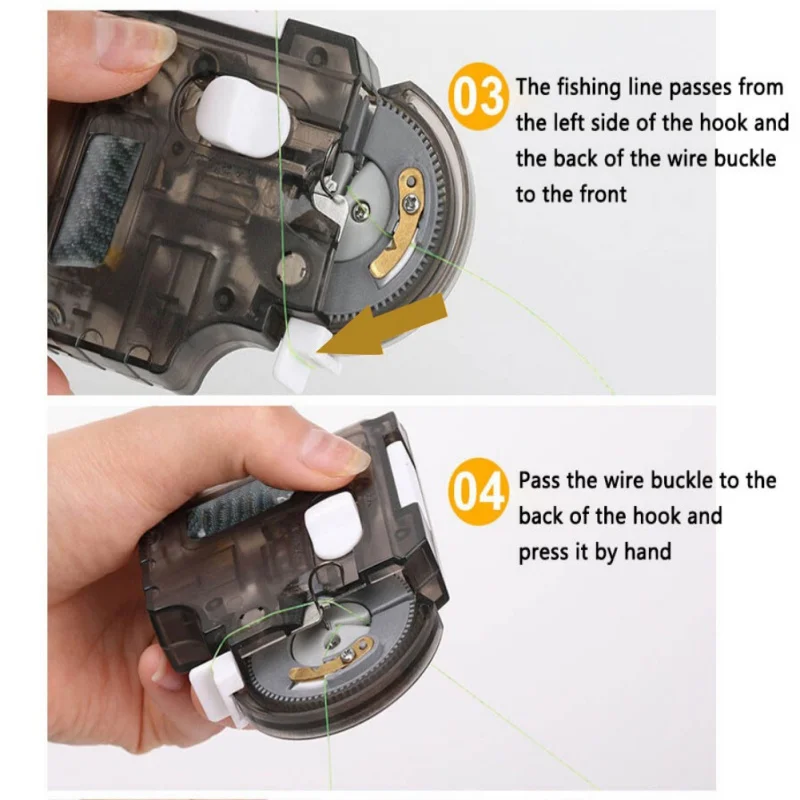 03 The fishing line passes from the left side of the hook and the back of the wire buckle to the front

04 Pass the wire buckle to the back of the hook and press it by hand