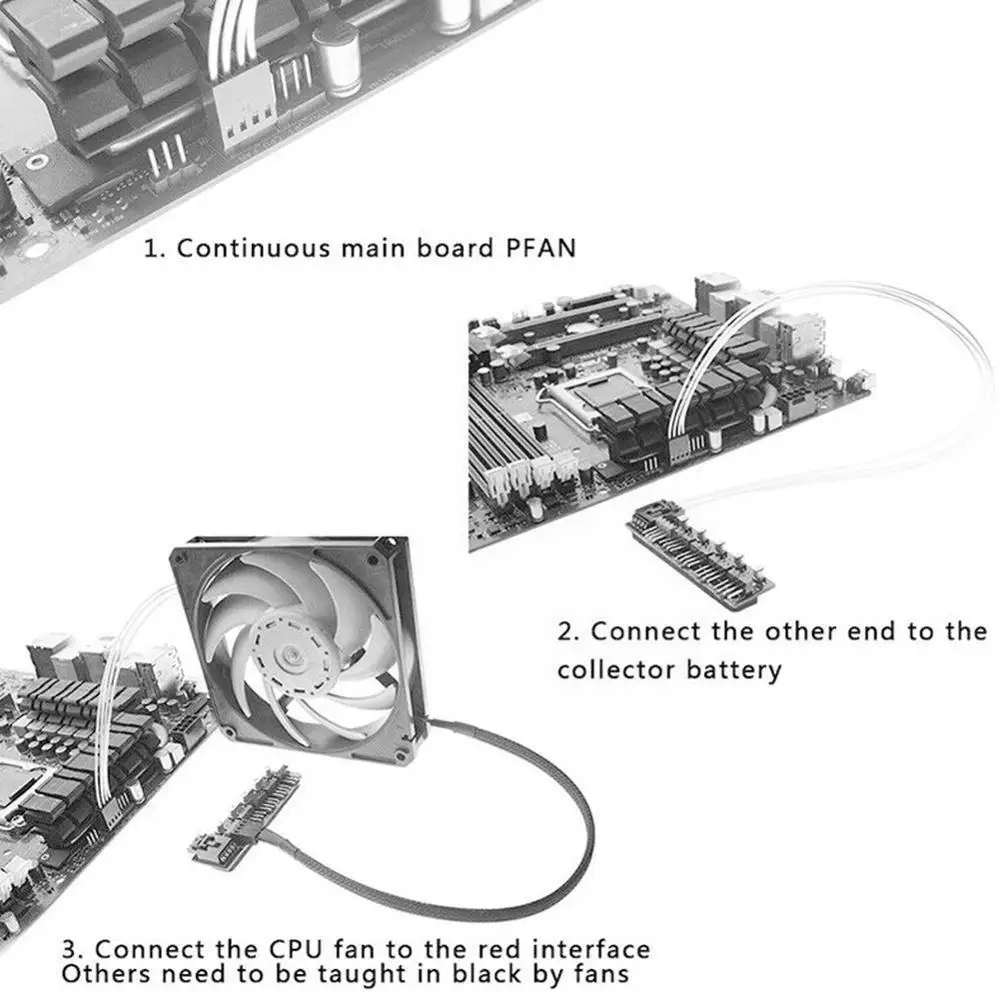 1. Continuous main board PFAN

2. Connect the other end to the collector battery

3. Connect the CPU fan to the red interface
Others need to be taught in black by fans