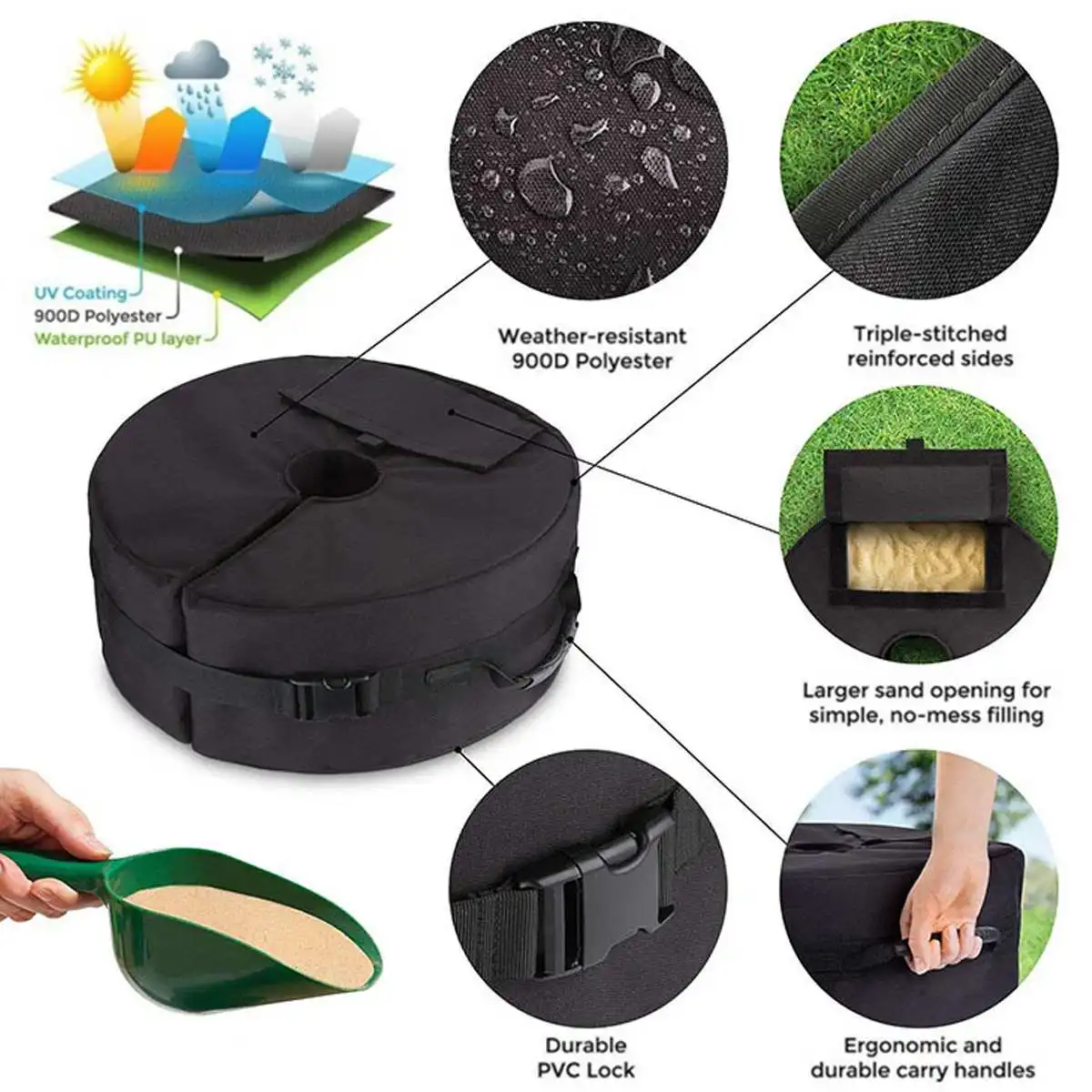 UV Coating
900D Polyester
Waterproof PU layer

Weather-resistant 900D Polyester

Triple-stitched reinforced sides

Larger sand opening for simple, no-mess filling

Durable PVC Lock

Ergonomic and durable carry handles