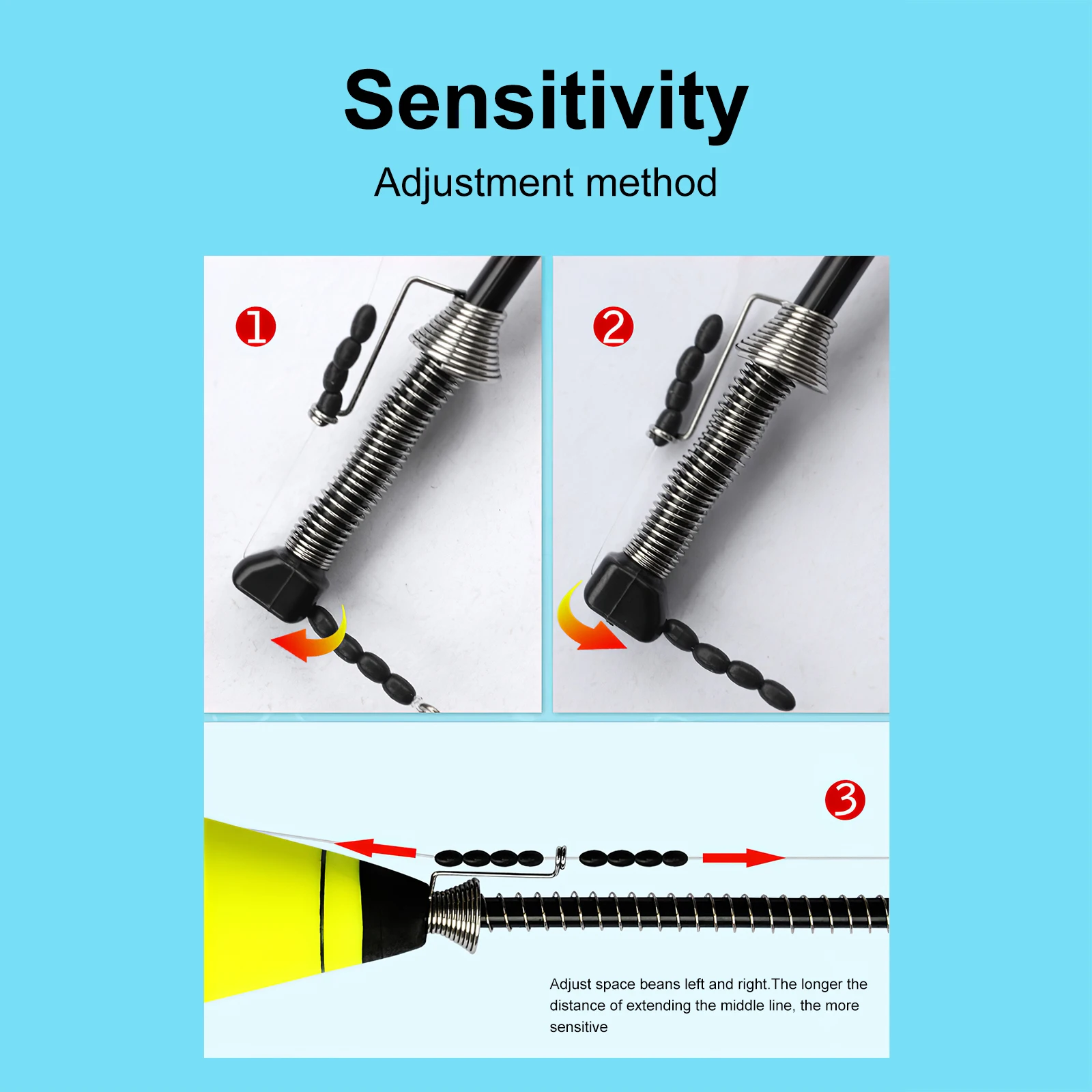 Sensitivity

Adjustment method

1

2

3

Adjust space beans left and right.The longer the distance of extending the middle line, the more sensitive