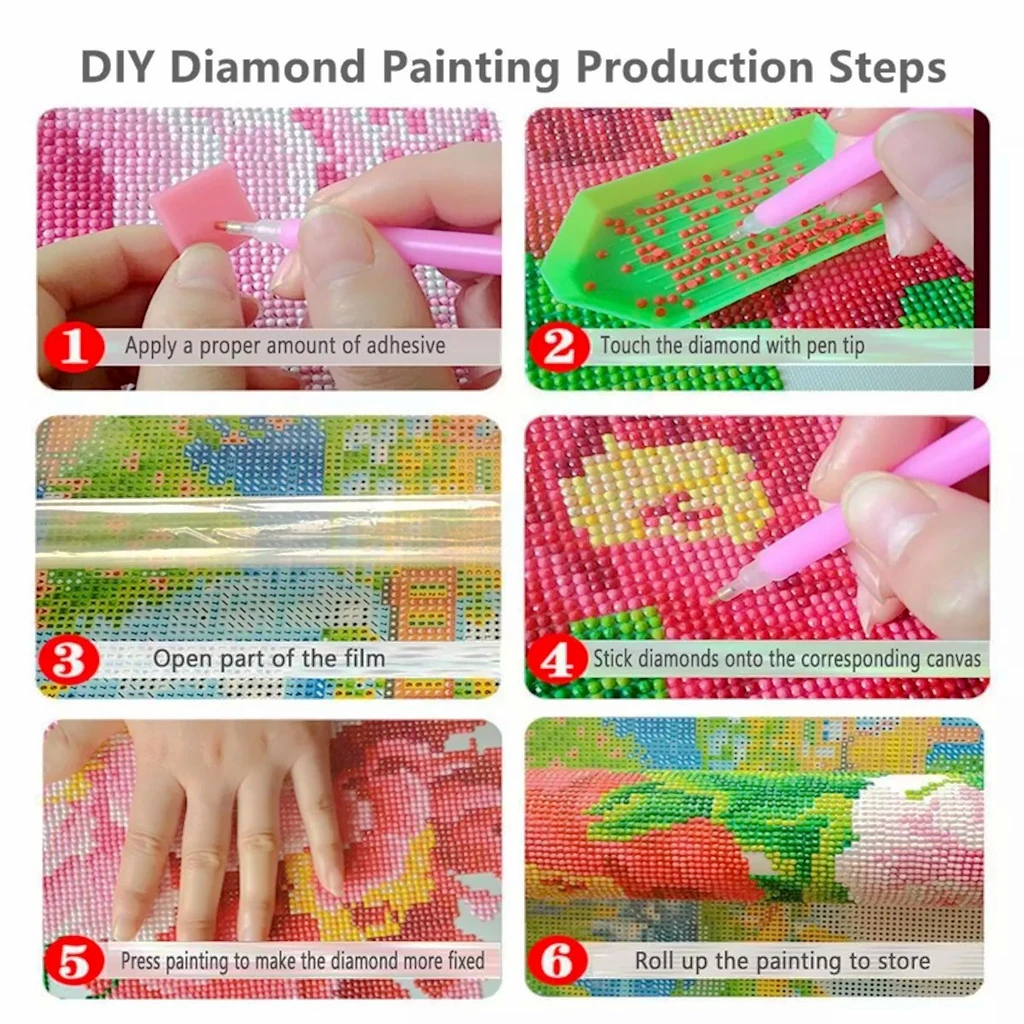 DIY Diamond Painting Production Steps

1 Apply a proper amount of adhesive

2 Touch the diamond with pen tip

3 Open part of the film

4 Stick diamonds onto the corresponding canvas

5 Press painting to make the diamond more fixed

6 Roll up the painting to store