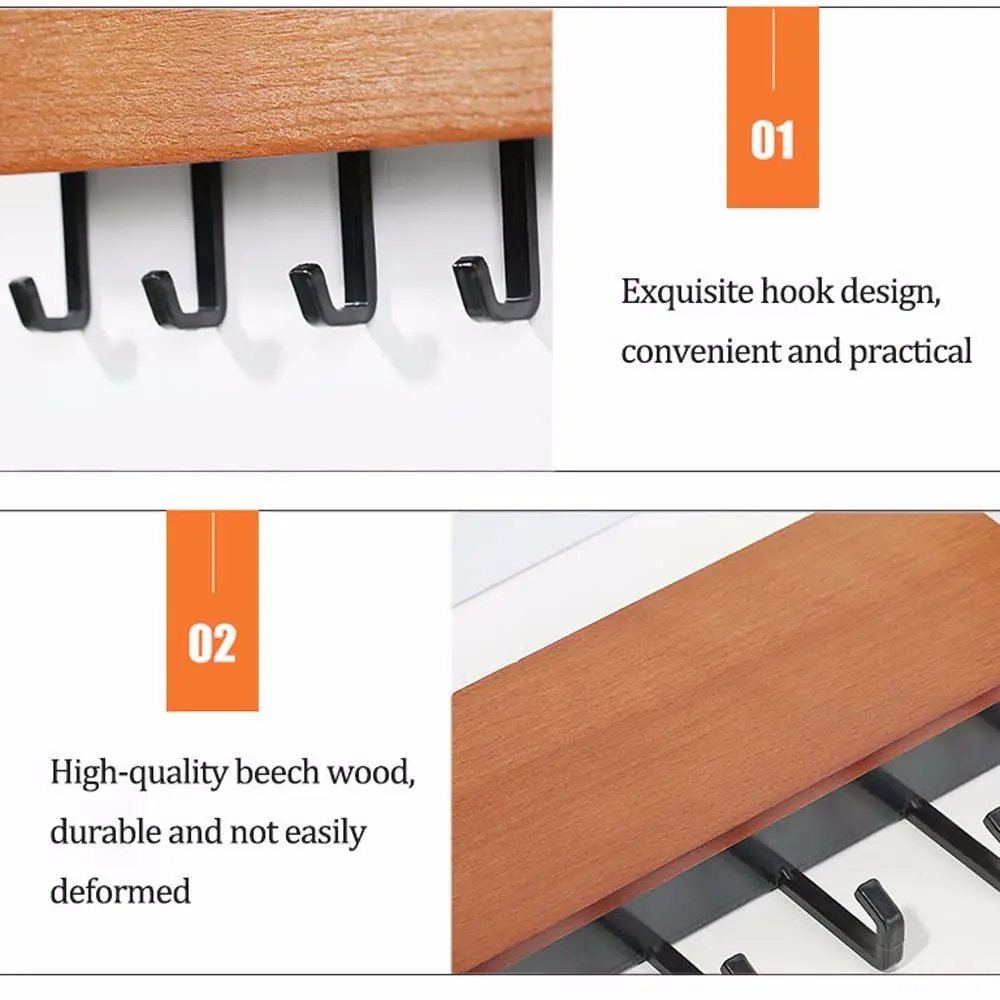 01

Exquisite hook design, convenient and practical

02

High-quality beech wood, durable and not easily deformed