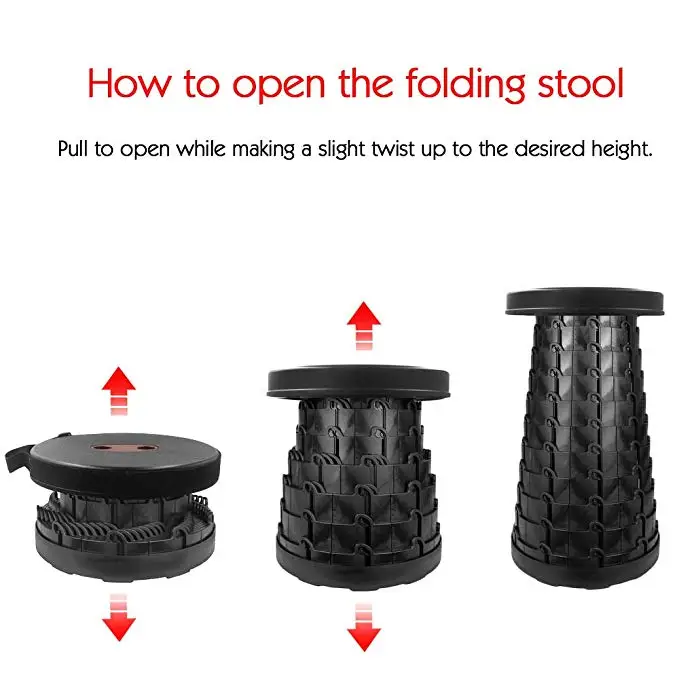 How to open the folding stool

Pull to open while making a slight twist up to the desired height.