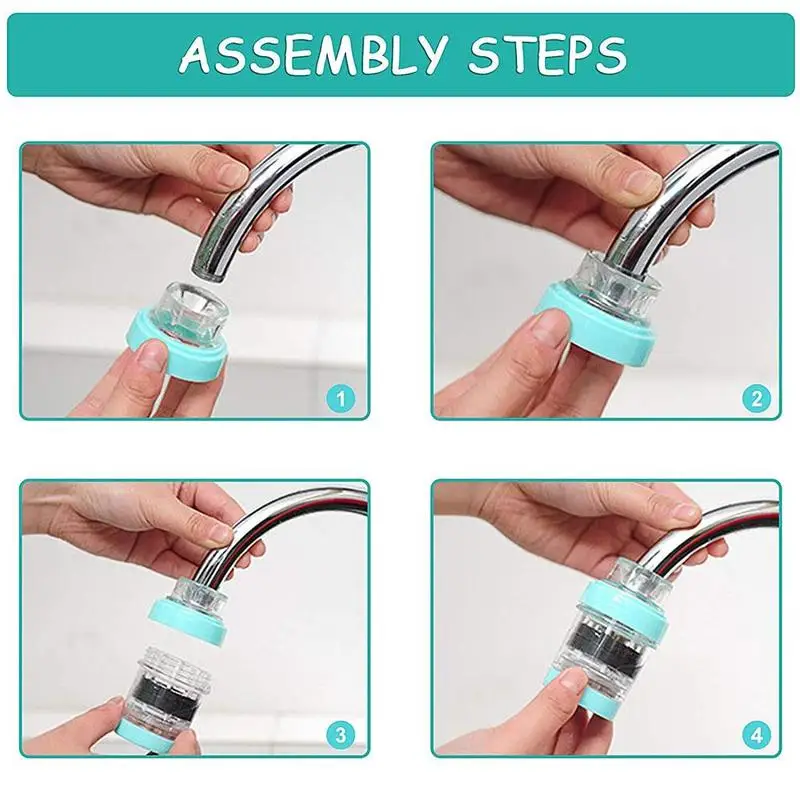 ASSEMBLY STEPS

1

2

3

4