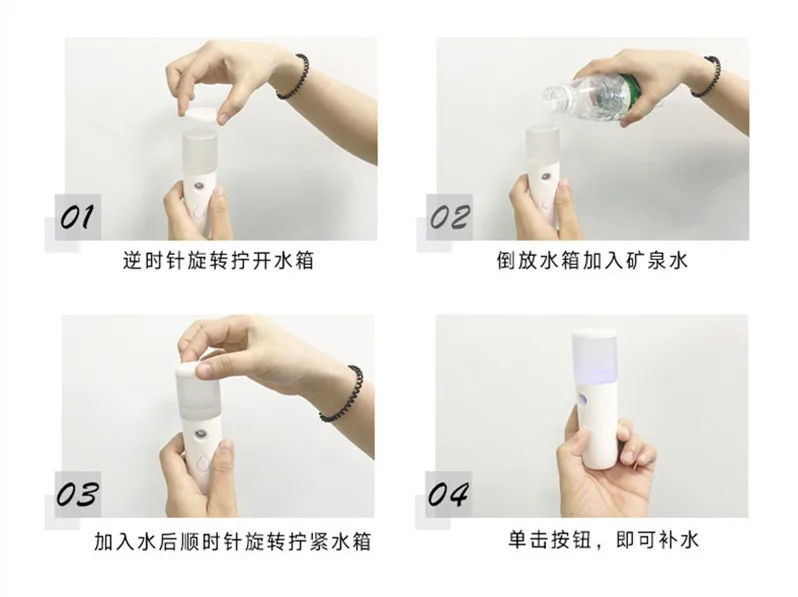 01
逆时针旋转拧开水箱

02
倒放水箱加入矿泉水

03
加入水后顺时针旋转拧紧水箱

04
单击按钮，即可补水