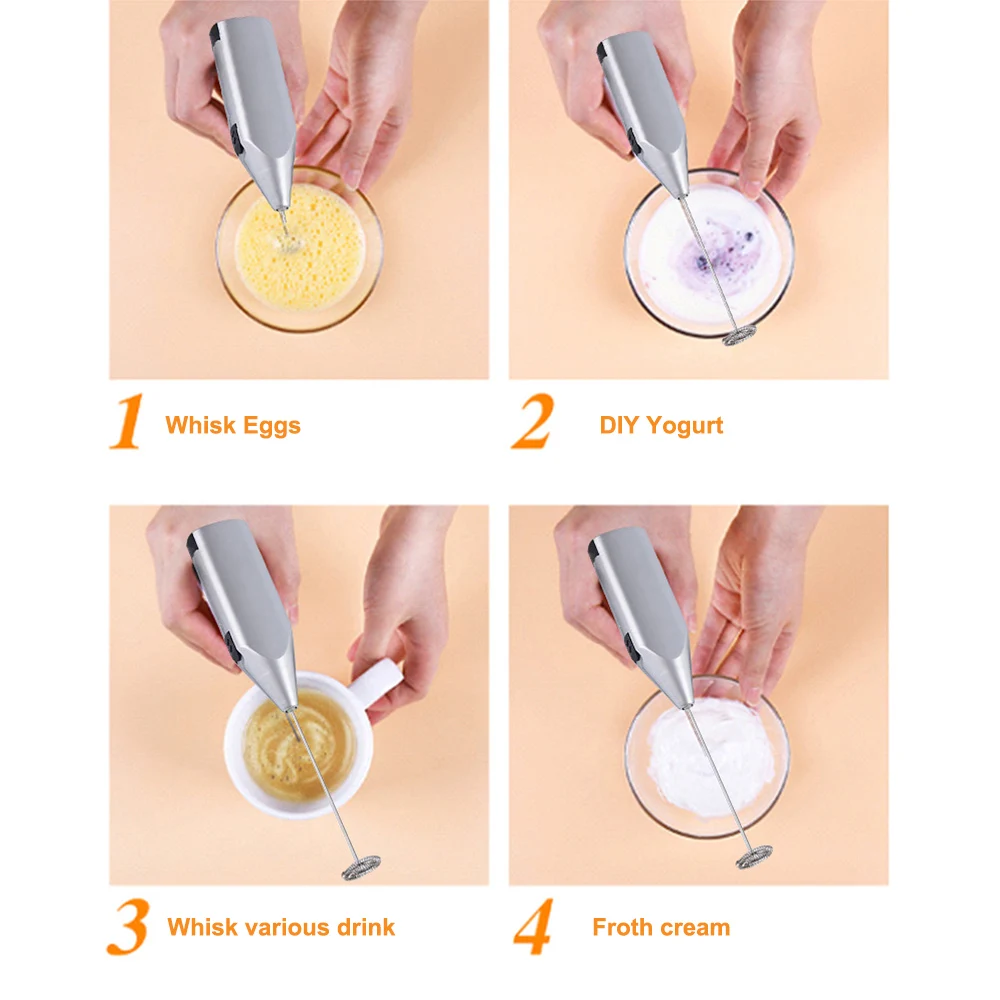 1 Whisk Eggs

2 DIY Yogurt

3 Whisk various drink

4 Froth cream