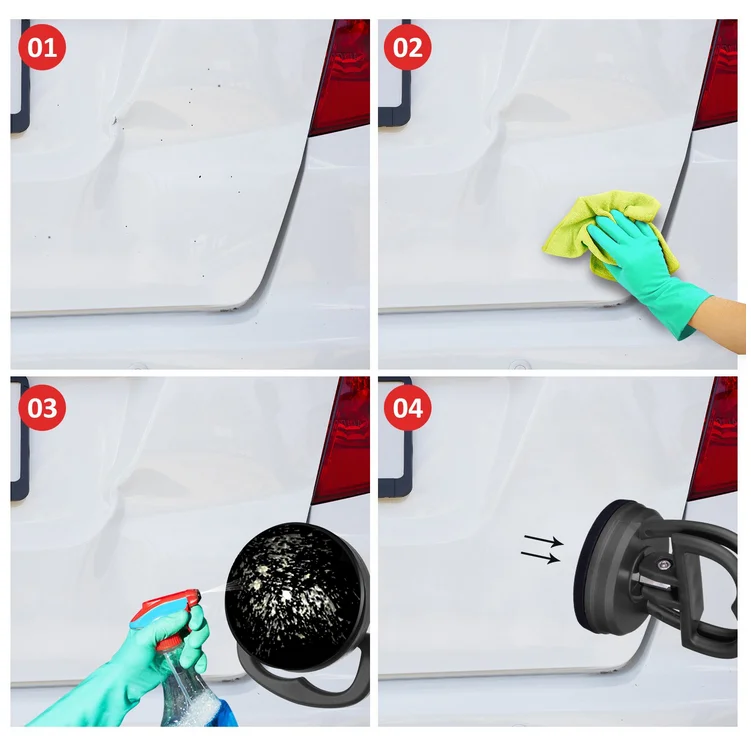 01

02

03

04