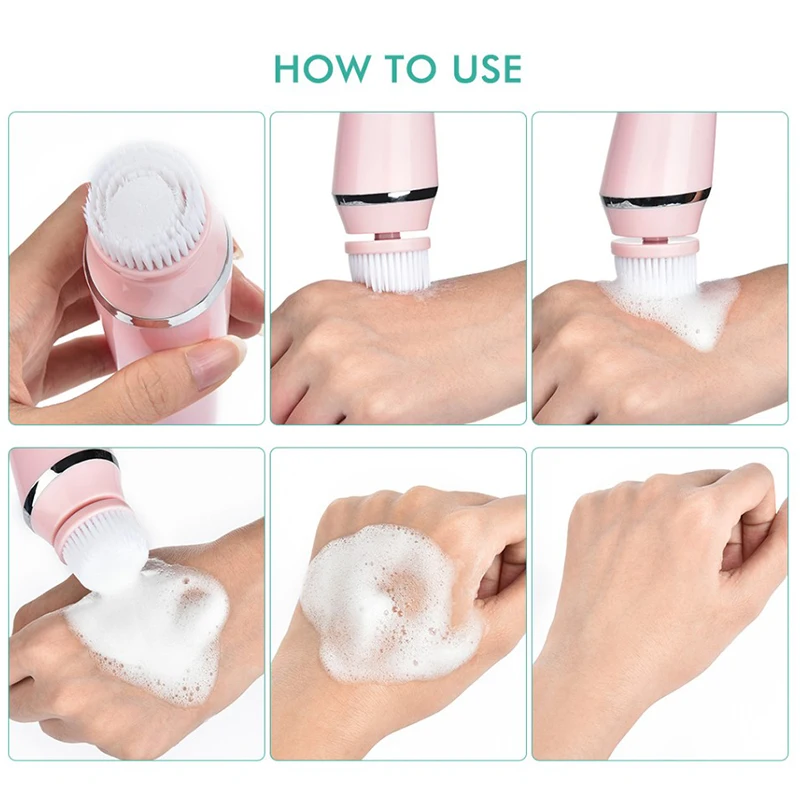 HOW TO USE