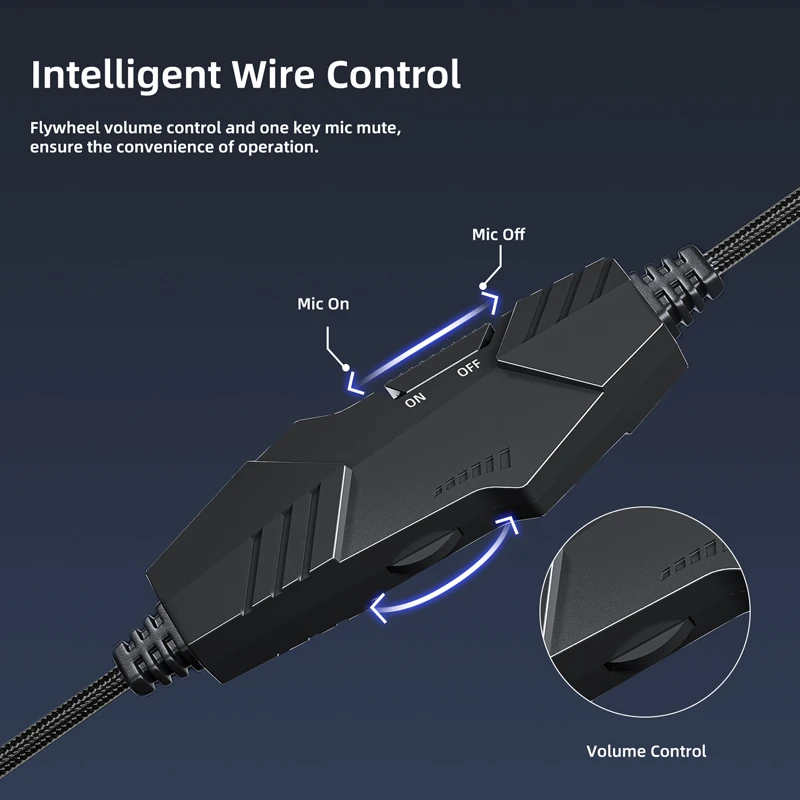 Intelligent Wire Control

Flywheel volume control and one key mic mute, ensure the convenience of operation.

Mic Off

Mic On

ON

OFF

Volume Control