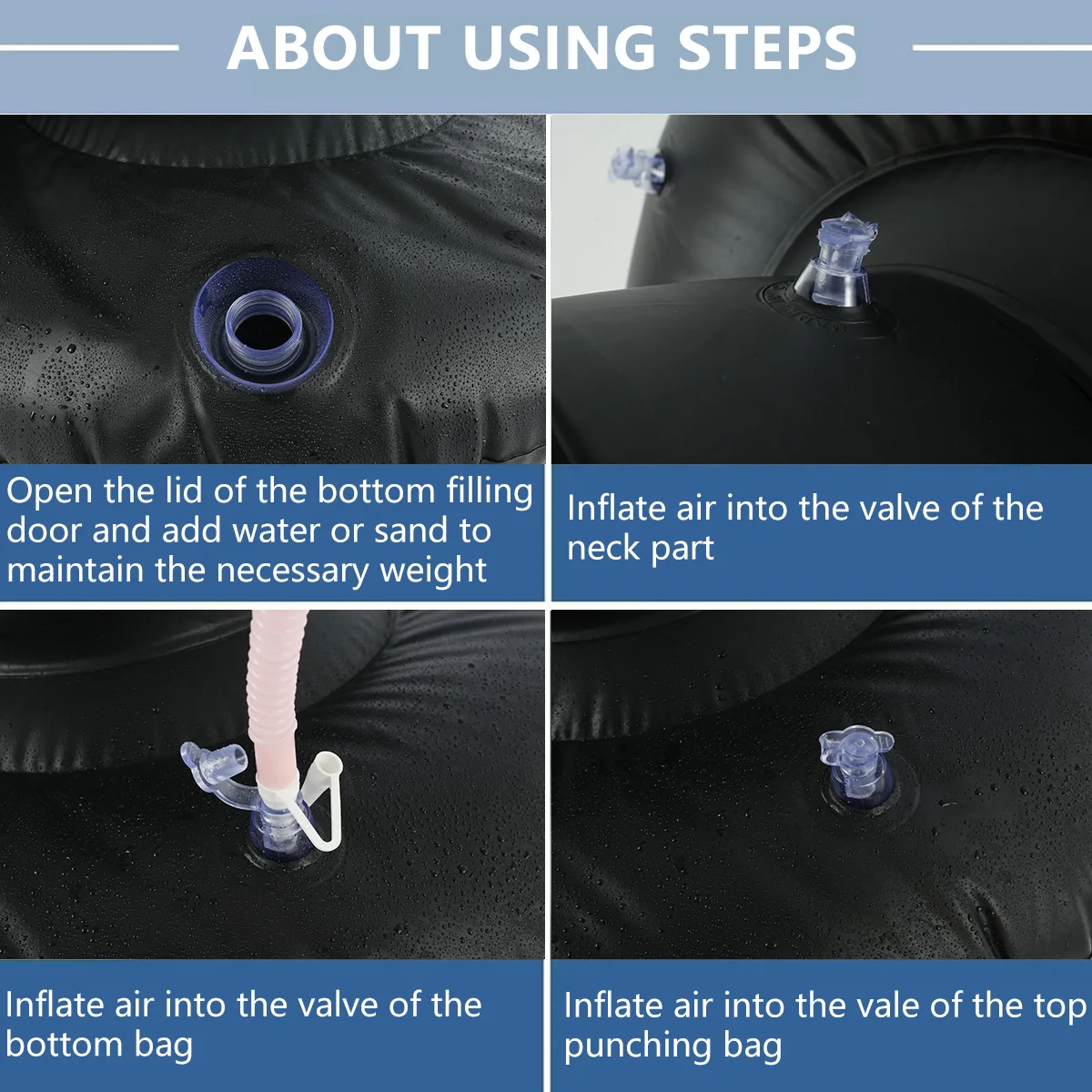 ABOUT USING STEPS

Open the lid of the bottom filling door and add water or sand to maintain the necessary weight

Inflate air into the valve of the neck part

Inflate air into the valve of the bottom bag

Inflate air into the vale of the top punching bag