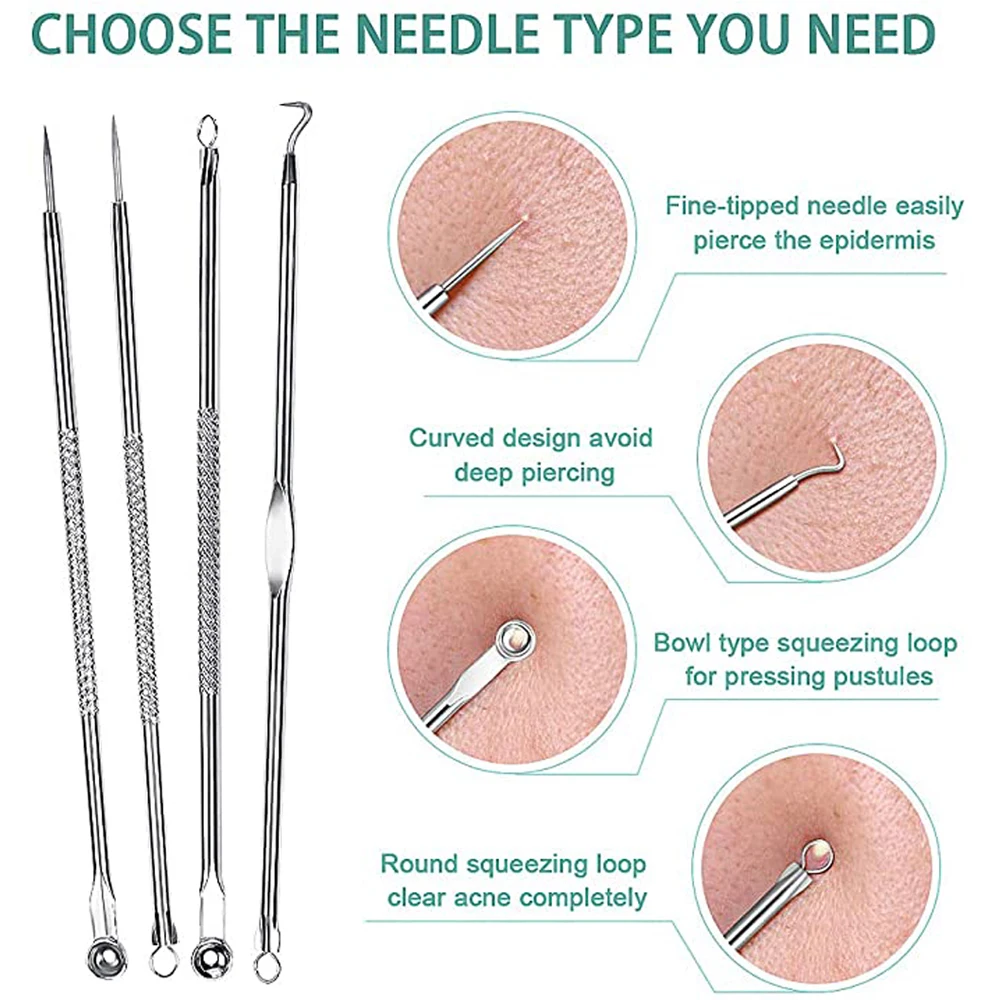 CHOOSE THE NEEDLE TYPE YOU NEED

Fine-tipped needle easily pierce the epidermis

Curved design avoid deep piercing

Bowl type squeezing loop for pressing pustules

Round squeezing loop clear acne completely