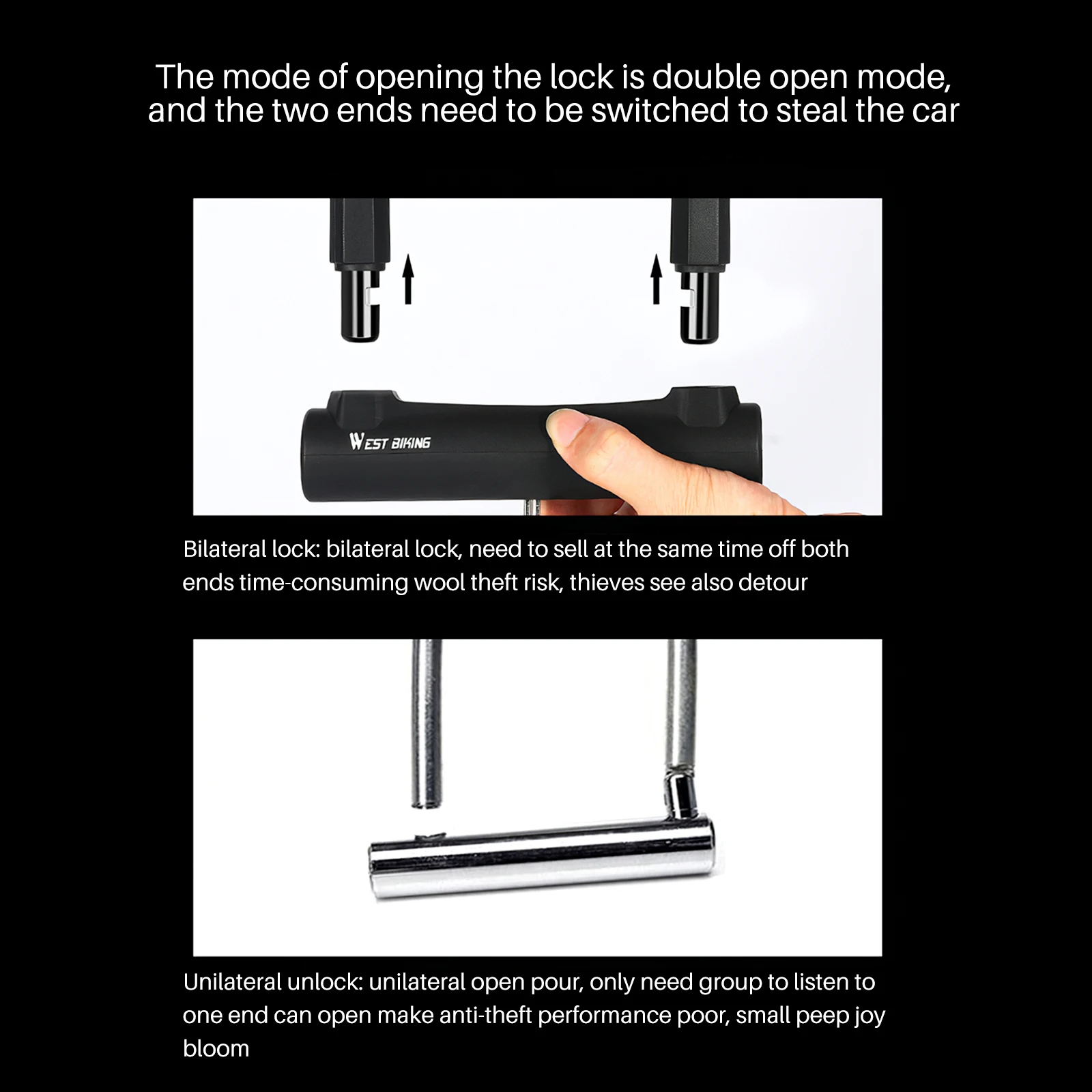 The mode of opening the lock is double open mode, and the two ends need to be switched to steal the car

WEST BIKING

Bilateral lock: bilateral lock, need to sell at the same time off both ends time-consuming wool theft risk, thieves see also detour

Unilateral unlock: unilateral open pour, only need group to listen to one end can open make anti-theft performance poor, small peep joy bloom