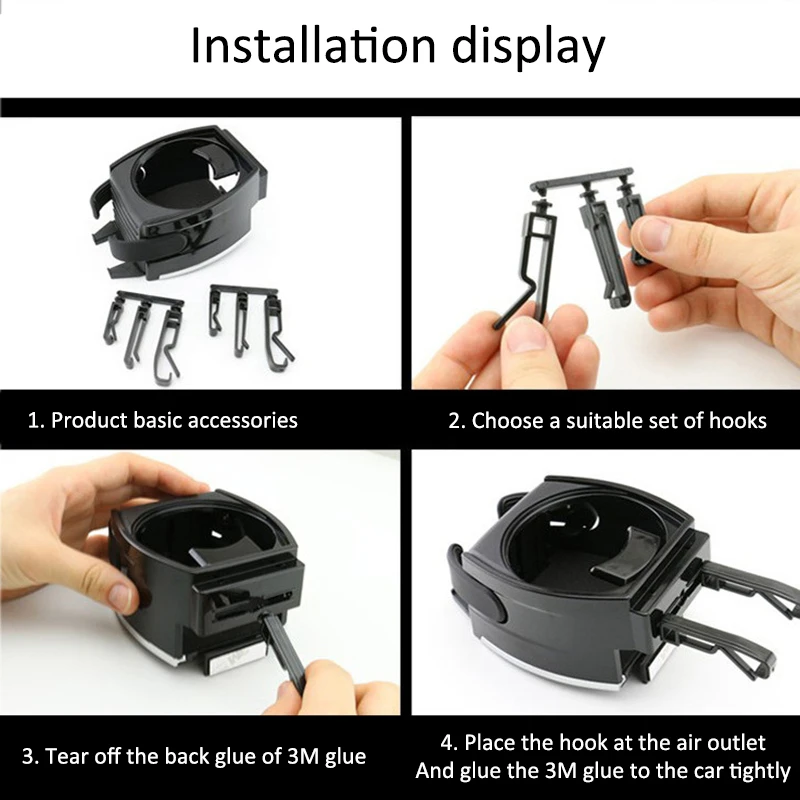 Installation display

1. Product basic accessories

2. Choose a suitable set of hooks

3. Tear off the back glue of 3M glue

4. Place the hook at the air outlet And glue the 3M glue to the car tightly