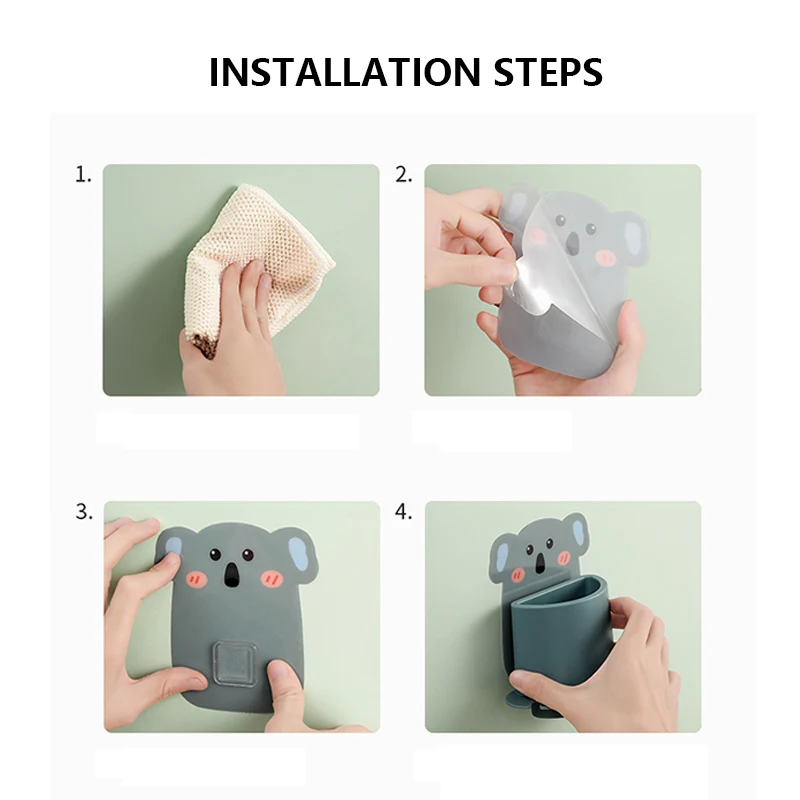 INSTALLATION STEPS

1.

2.

3.

4.