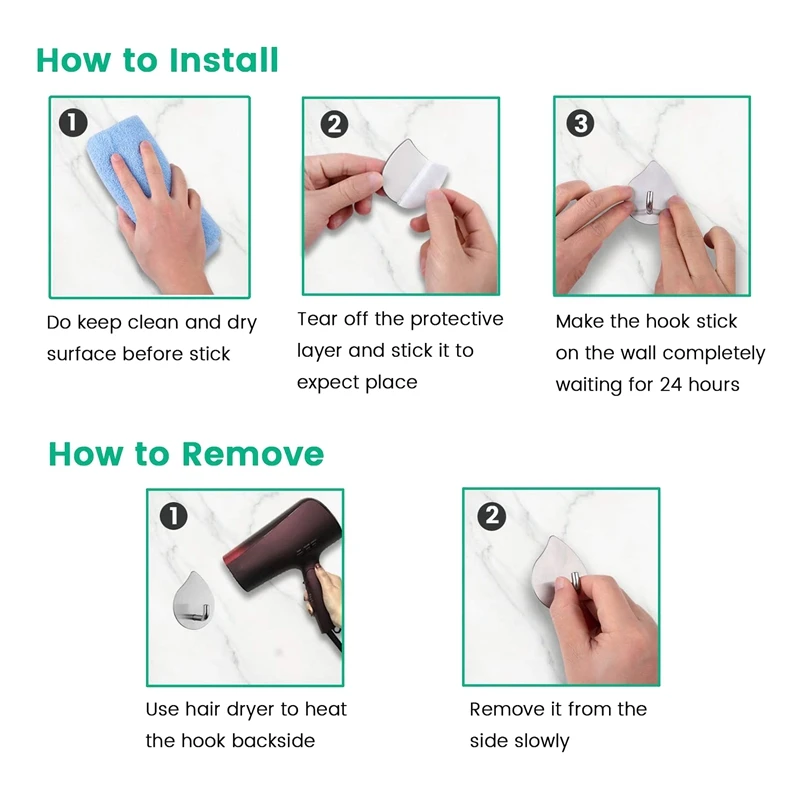 How to Install

1
Do keep clean and dry surface before stick

2
Tear off the protective layer and stick it to expect place

3
Make the hook stick on the wall completely waiting for 24 hours

How to Remove

1
Use hair dryer to heat the hook backside

2
Remove it from the side slowly