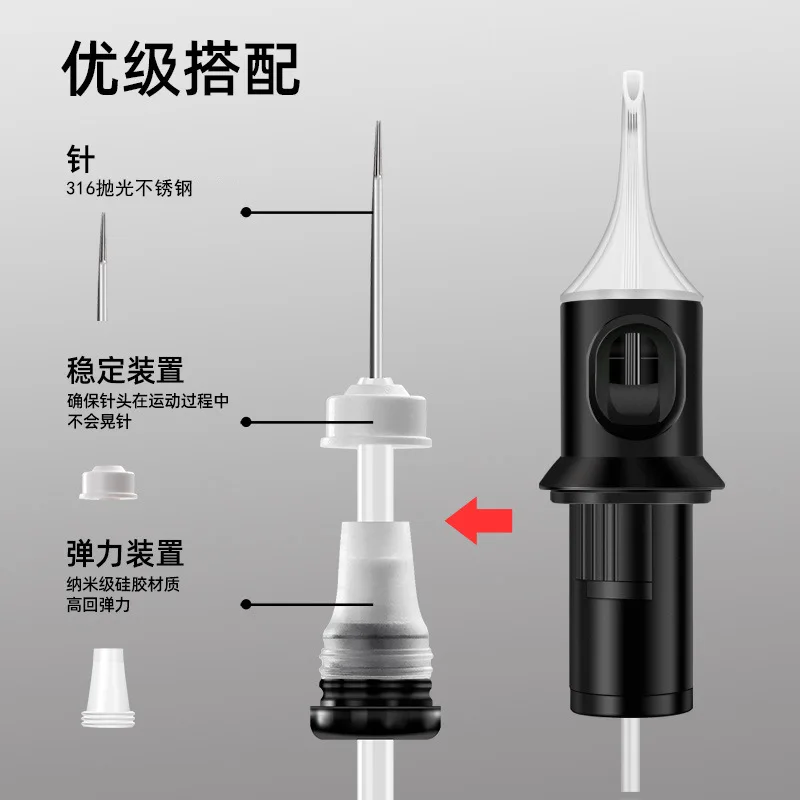 优级搭配

针
316抛光不锈钢

稳定装置
确保针头在运动过程中不会晃针

弹力装置
纳米级硅胶材质
高回弹力