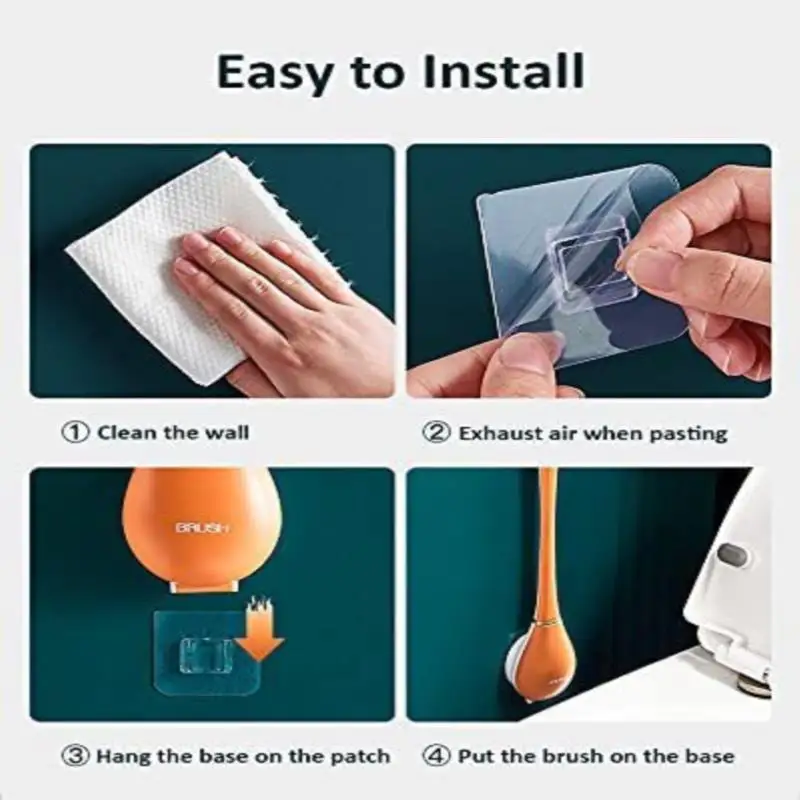 Easy to Install

① Clean the wall

② Exhaust air when pasting

BRUSH

③ Hang the base on the patch

④ Put the brush on the base