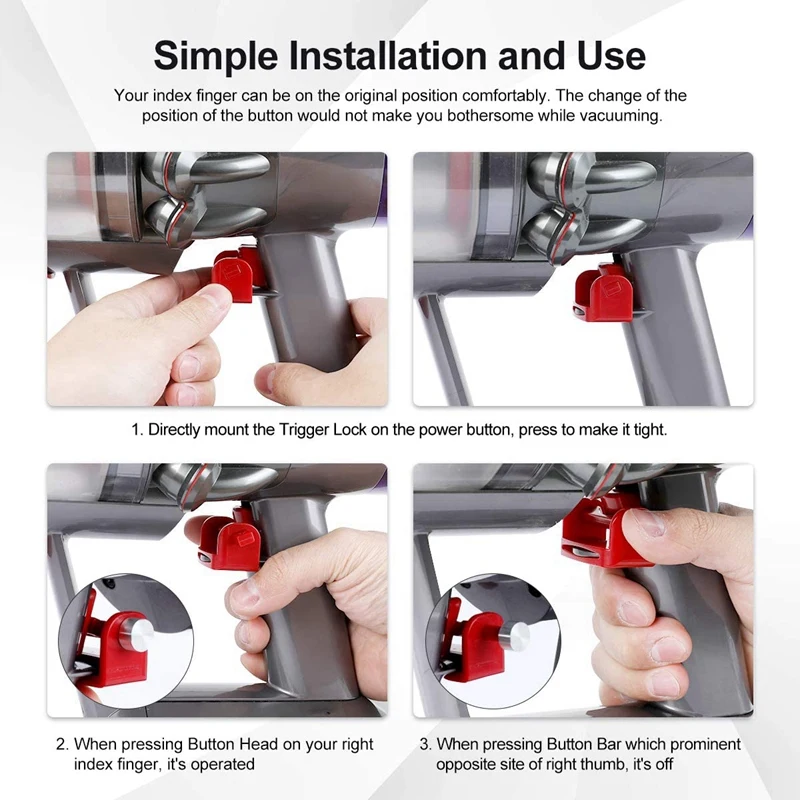 Simple Installation and Use

Your index finger can be on the original position comfortably. The change of the position of the button would not make you bothersome while vacuuming.

1. Directly mount the Trigger Lock on the power button, press to make it tight.

2. When pressing Button Head on your right index finger, it's operated

3. When pressing Button Bar which prominent opposite site of right thumb, it's off