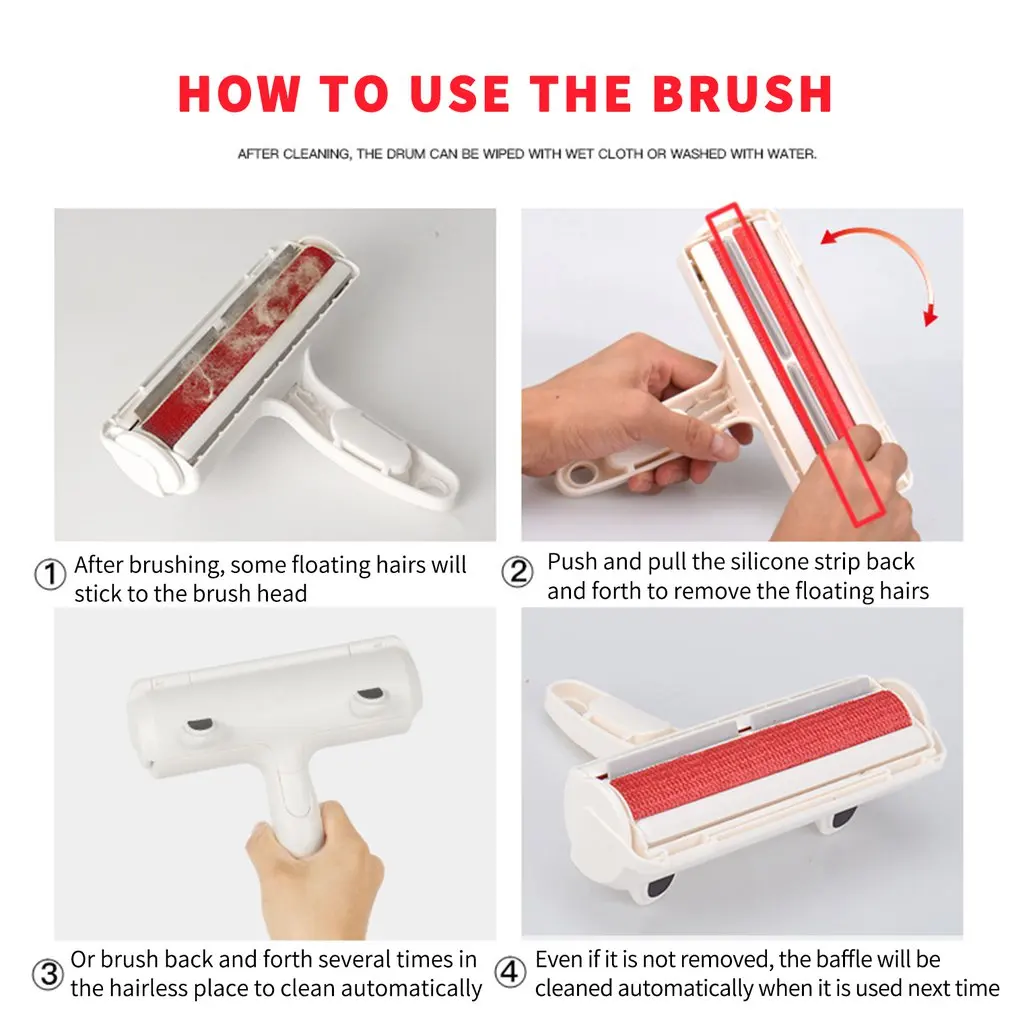 HOW TO USE THE BRUSH

AFTER CLEANING, THE DRUM CAN BE WIPED WITH WET CLOTH OR WASHED WITH WATER.

① After brushing, some floating hairs will stick to the brush head

② Push and pull the silicone strip back and forth to remove the floating hairs

③ Or brush back and forth several times in the hairless place to clean automatically

④ Even if it is not removed, the baffle will be cleaned automatically when it is used next time