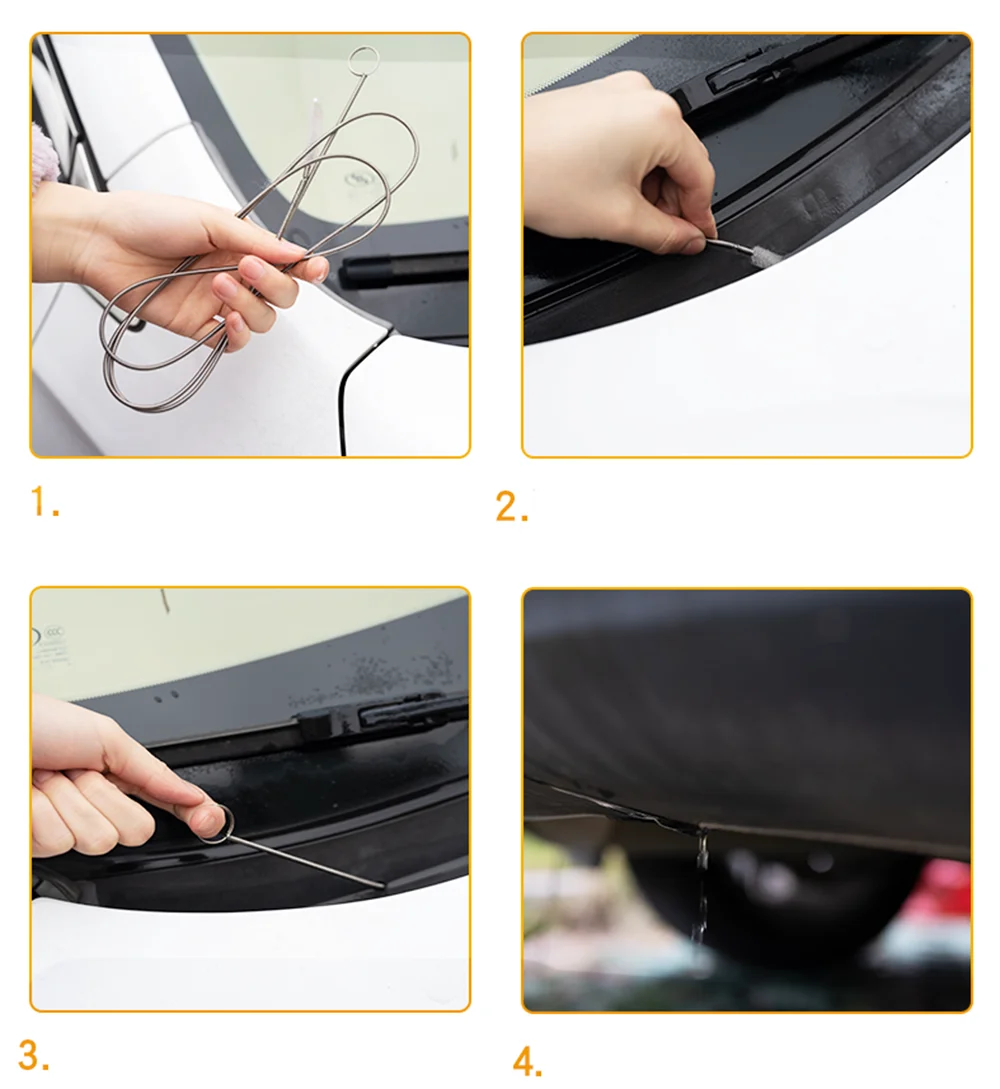 1.

2.

3.

4.