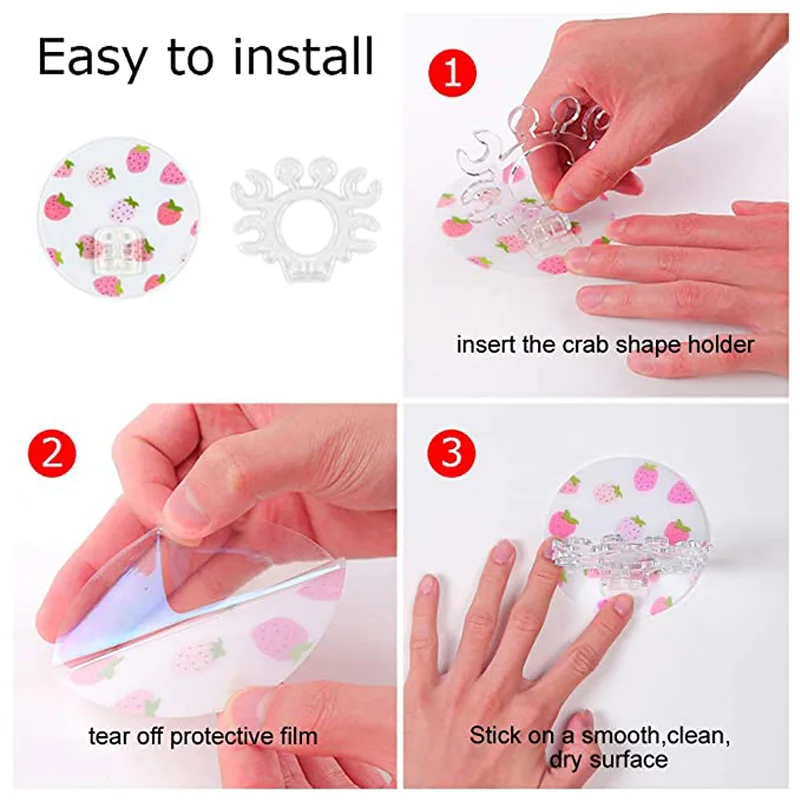 Easy to install

1

insert the crab shape holder

2

tear off protective film

3

Stick on a smooth,clean, dry surface