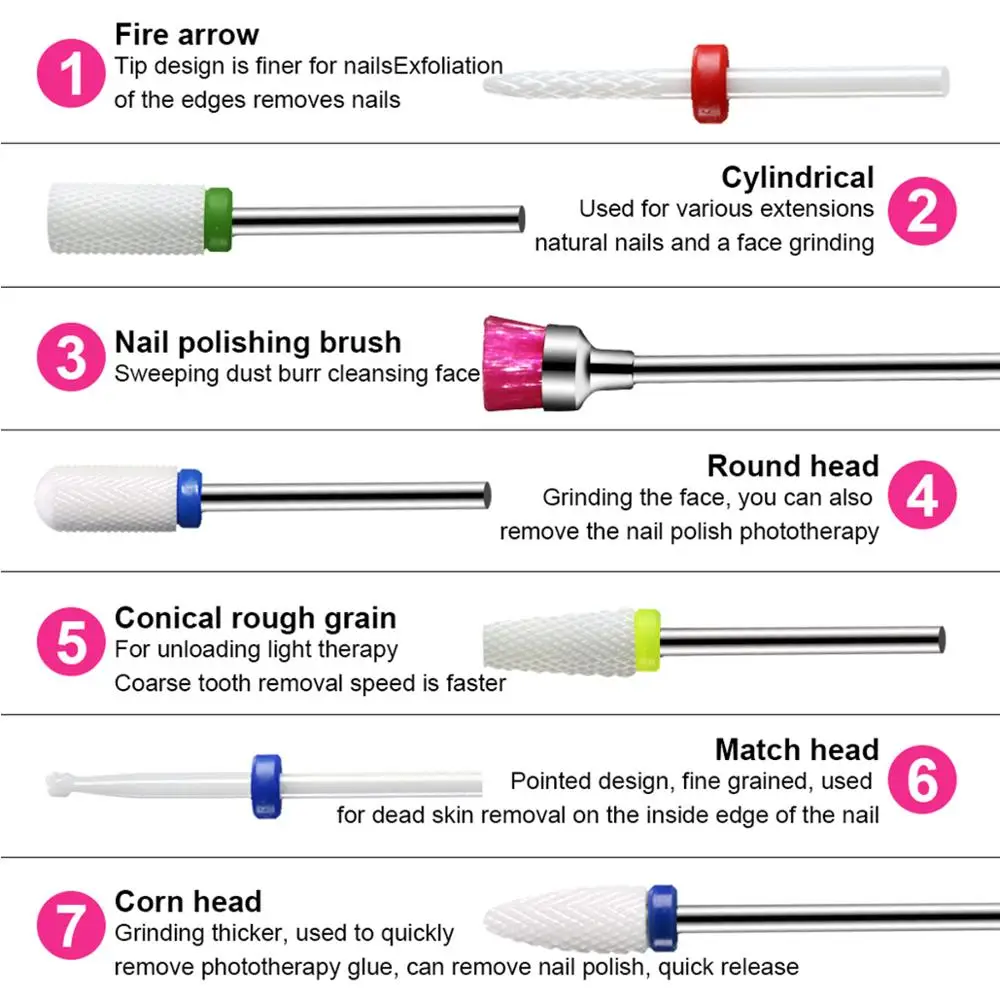 1
Fire arrow
Tip design is finer for nailsExfoliation of the edges removes nails

Cylindrical
Used for various extensions natural nails and a face grinding
2

3
Nail polishing brush
Sweeping dust burr cleansing face

Round head
Grinding the face, you can also remove the nail polish phototherapy
4

5
Conical rough grain
For unloading light therapy
Coarse tooth removal speed is faster

Match head
Pointed design, fine grained, used for dead skin removal on the inside edge of the nail
6

7
Corn head
Grinding thicker, used to quickly remove phototherapy glue, can remove nail polish, quick release