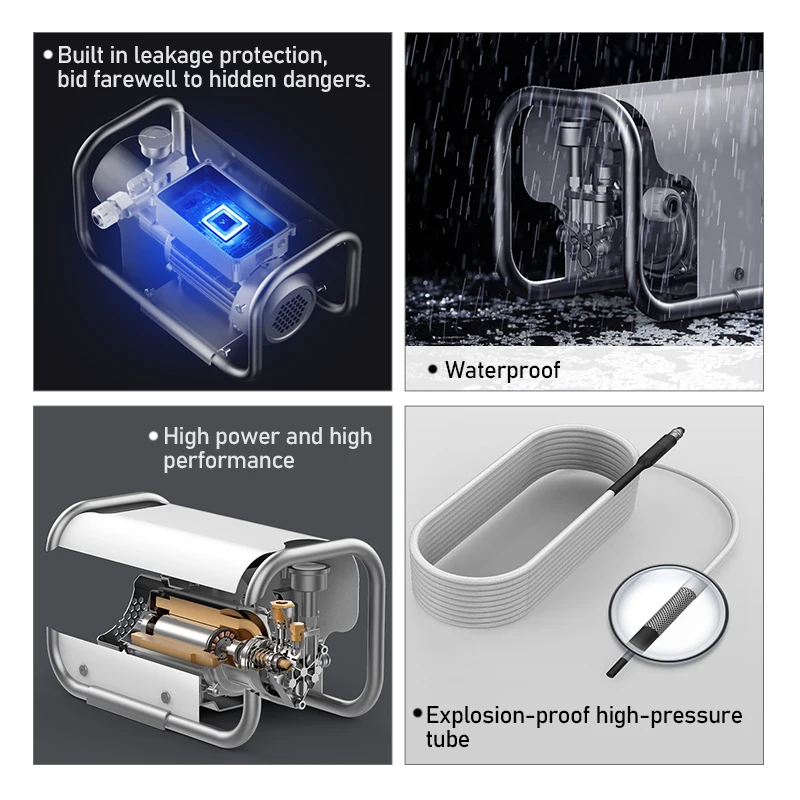 • Built in leakage protection, bid farewell to hidden dangers.

• Waterproof

• High power and high performance

• Explosion-proof high-pressure tube