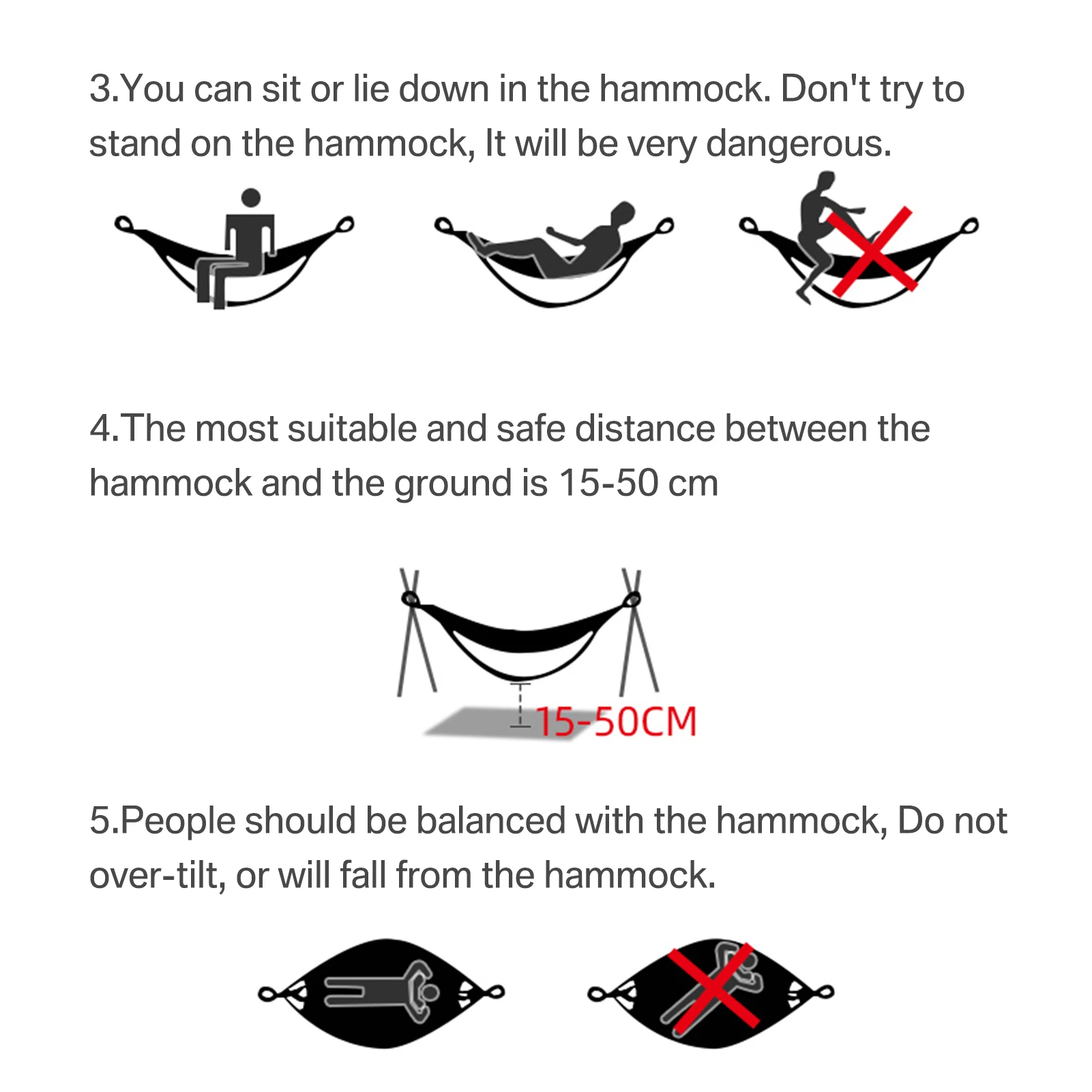 3.You can sit or lie down in the hammock. Don't try to stand on the hammock, It will be very dangerous.

4.The most suitable and safe distance between the hammock and the ground is 15-50 cm

15-50CM

5.People should be balanced with the hammock, Do not over-tilt, or will fall from the hammock.