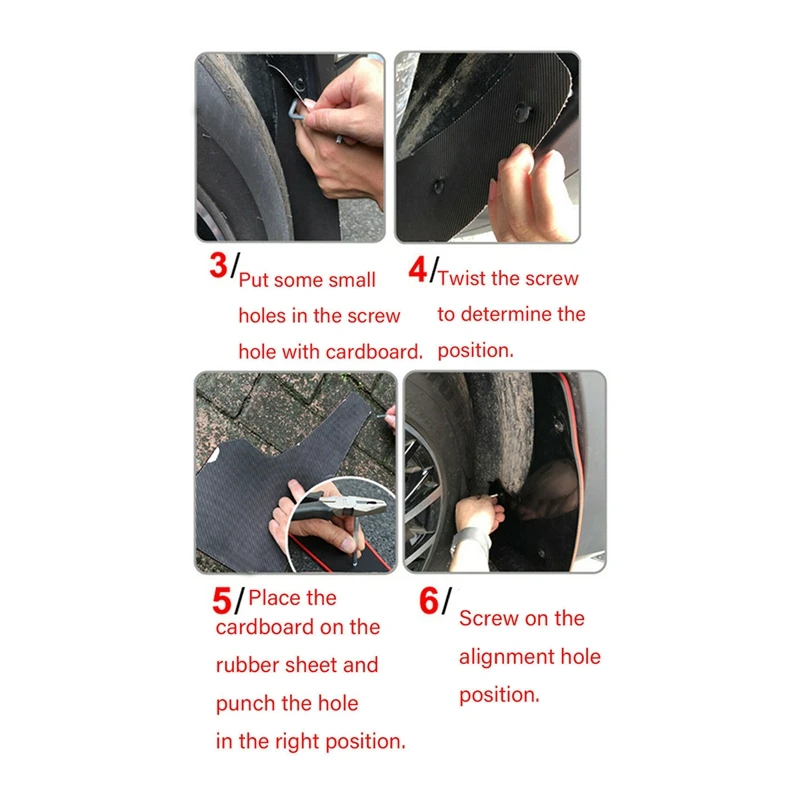 3/ Put some small holes in the screw hole with cardboard.

4/ Twist the screw to determine the position.

5/ Place the cardboard on the rubber sheet and punch the hole in the right position.

6/ Screw on the alignment hole position.