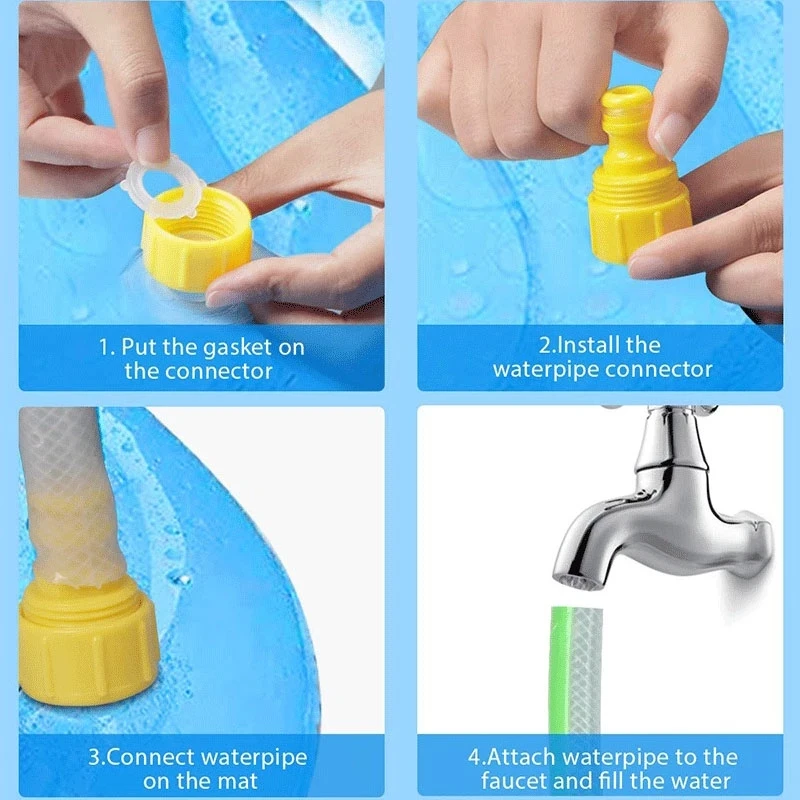 1. Put the gasket on the connector

2.Install the waterpipe connector

3.Connect waterpipe on the mat

4.Attach waterpipe to the faucet and fill the water