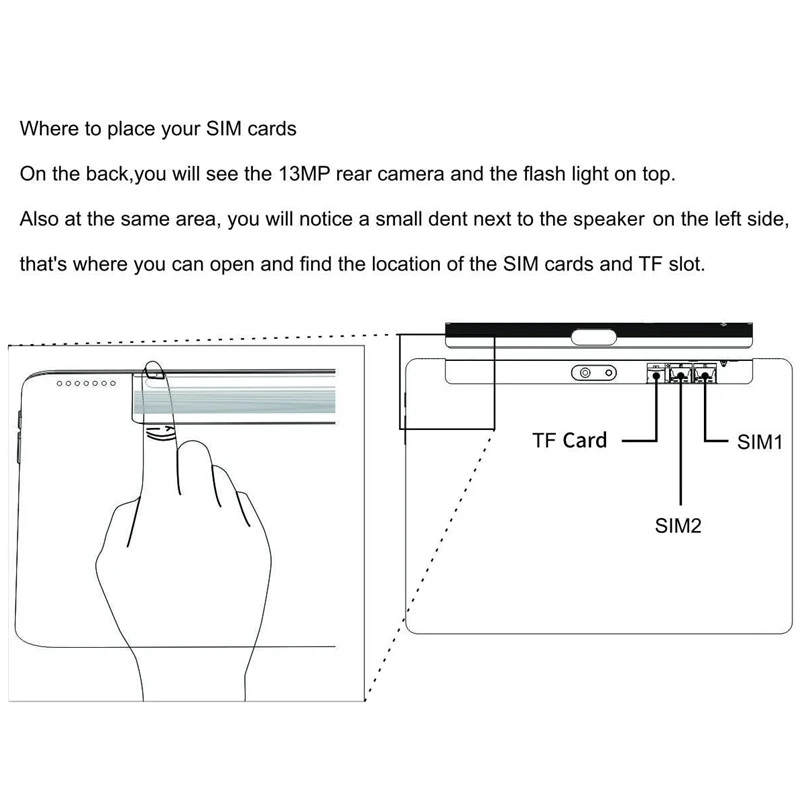 Where to place your SIM cards

On the back,you will see the 13MP rear camera and the flash light on top.

Also at the same area, you will notice a small dent next to the speaker on the left side,

that's where you can open and find the location of the SIM cards and TF slot.

TF Card

SIM1

SIM2