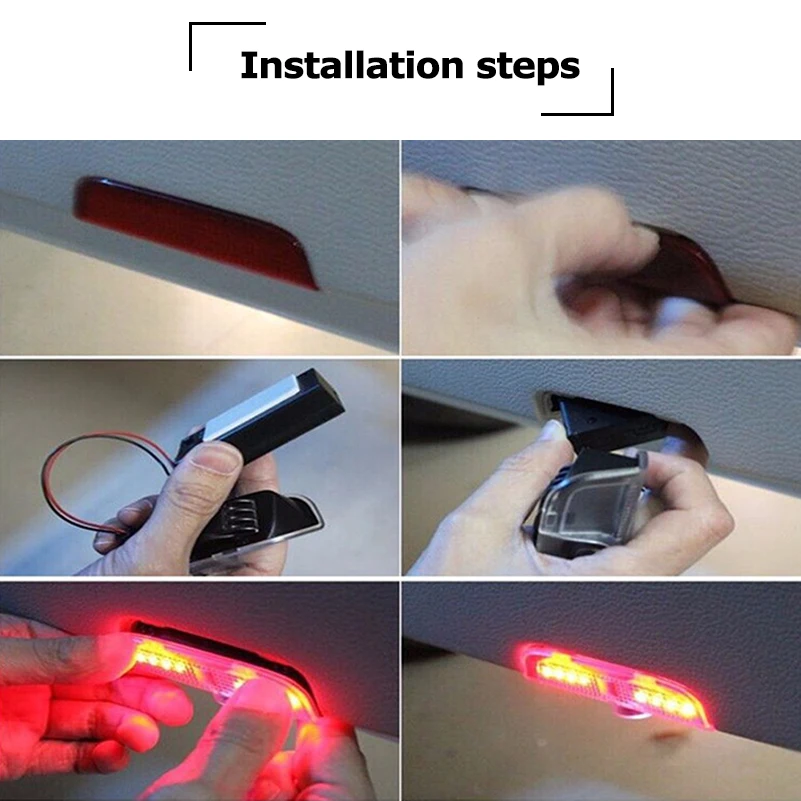 Installation steps