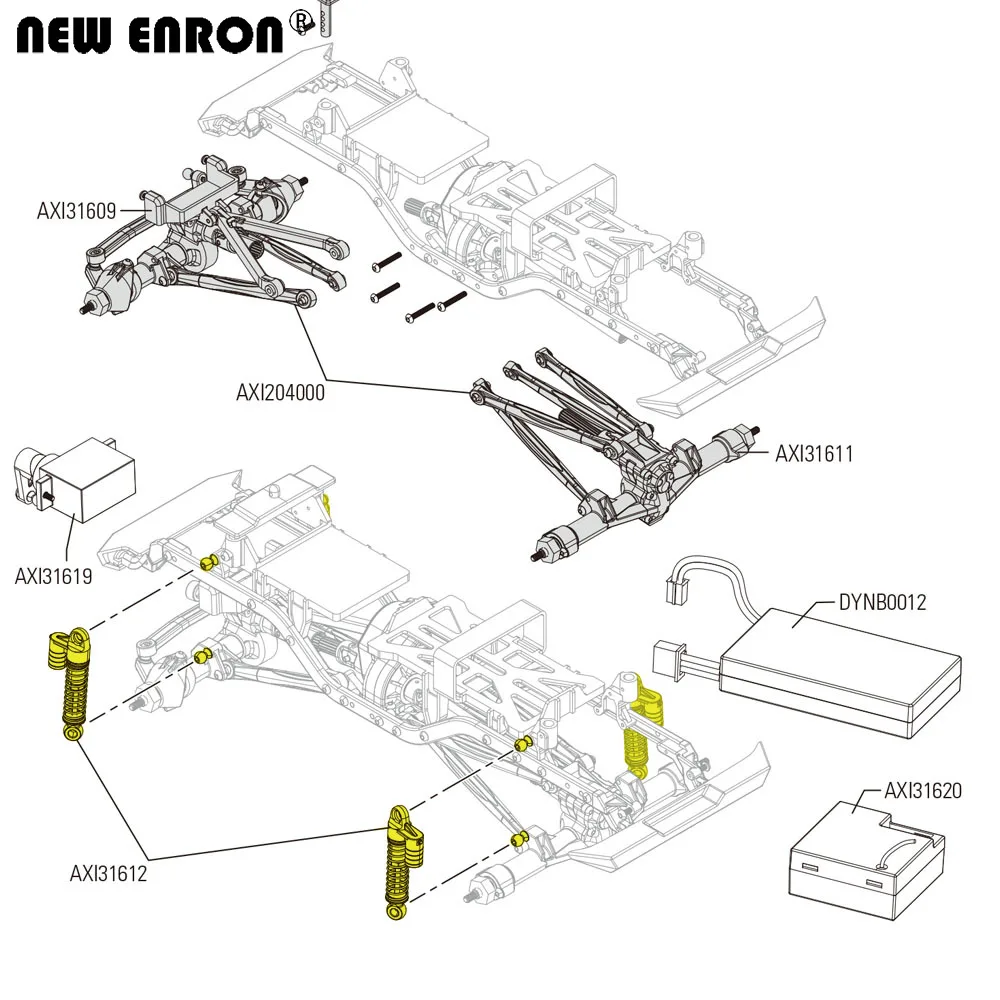 NEW ENRON®

AXI31609

AXI204000

AXI31611

AXI31619

DYNB0012

AXI31620

AXI31612