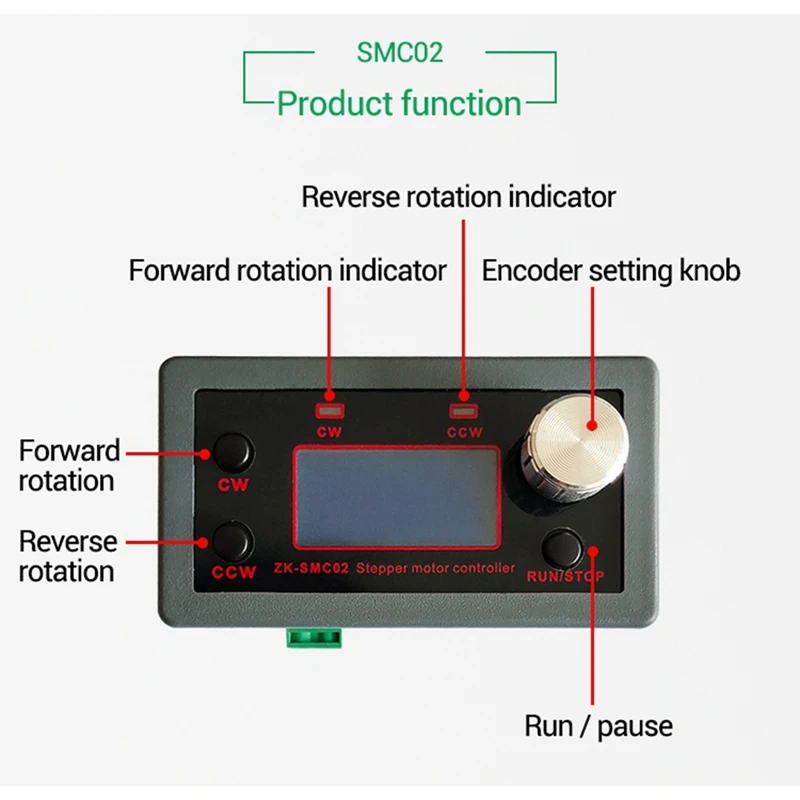 SMC02
Product function

Reverse rotation indicator

Forward rotation indicator

Encoder setting knob

CW

CCW

Forward rotation

CW

Reverse rotation

CCW

ZK-SMC02 Stepper motor controller

RUN/STOP

Run / pause