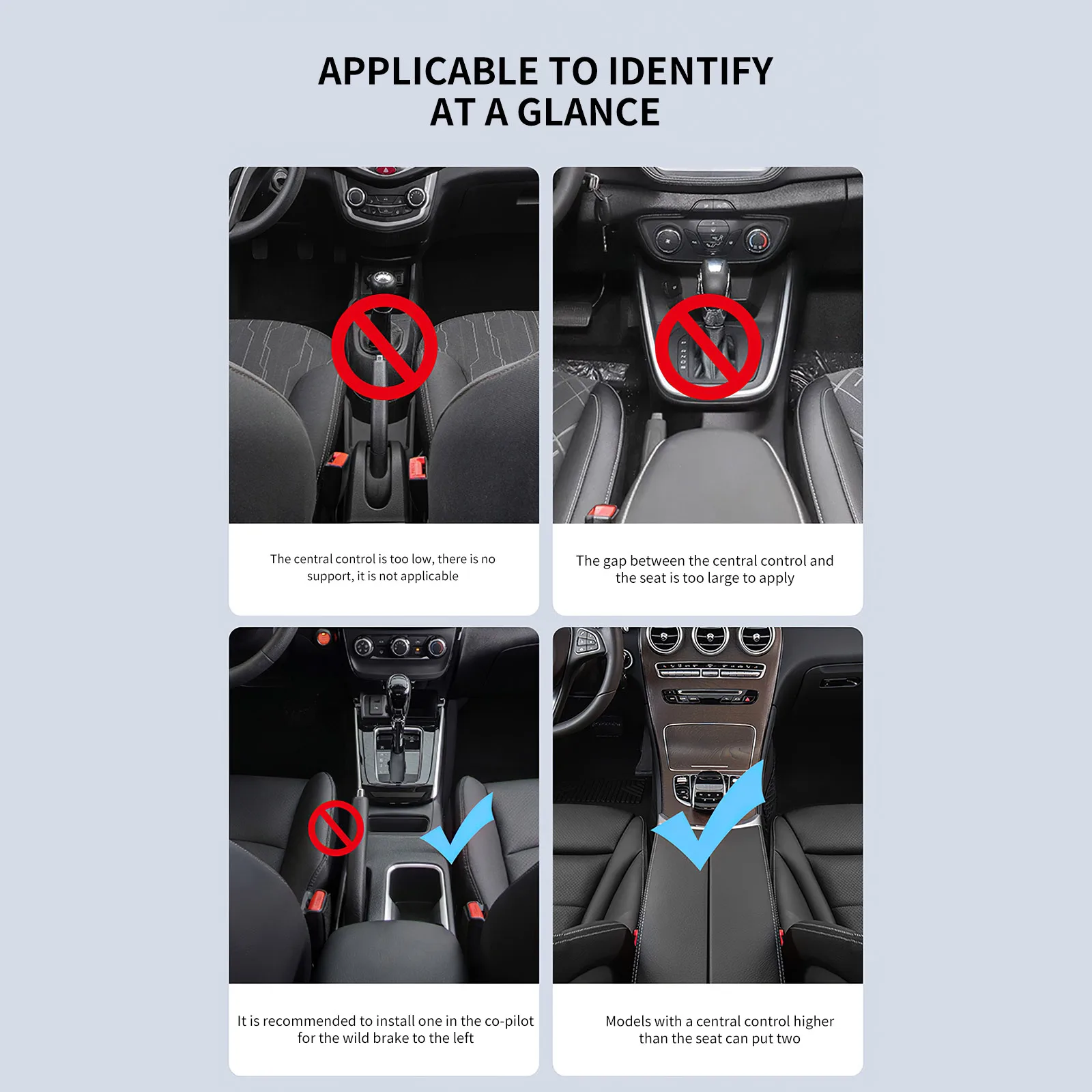 APPLICABLE TO IDENTIFY AT A GLANCE

The central control is too low, there is no support, it is not applicable

The gap between the central control and the seat is too large to apply

It is recommended to install one in the co-pilot for the wild brake to the left

Models with a central control higher than the seat can put two