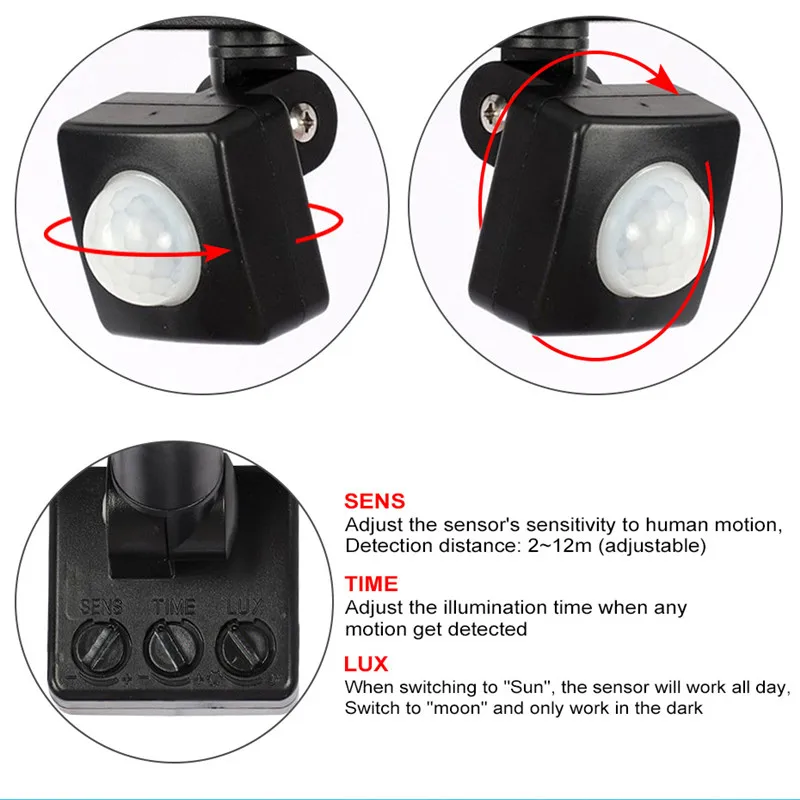 SENS TIME LUX

SENS
Adjust the sensor's sensitivity to human motion, Detection distance: 2~12m (adjustable)

TIME
Adjust the illumination time when any motion get detected

LUX
When switching to "Sun", the sensor will work all day, Switch to "moon" and only work in the dark