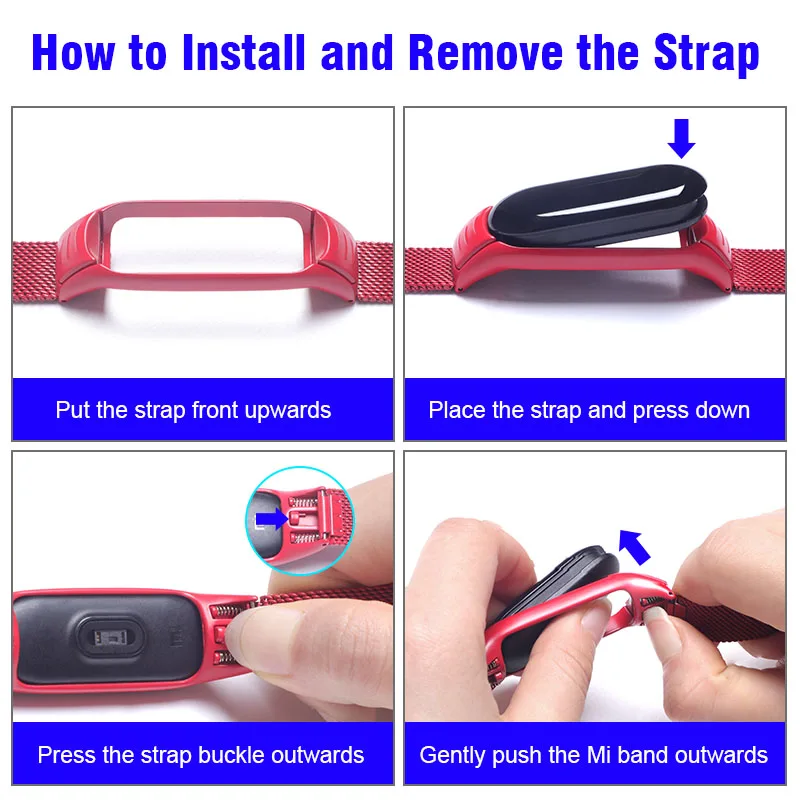 How to Install and Remove the Strap

Put the strap front upwards

Place the strap and press down

Press the strap buckle outwards

Gently push the Mi band outwards