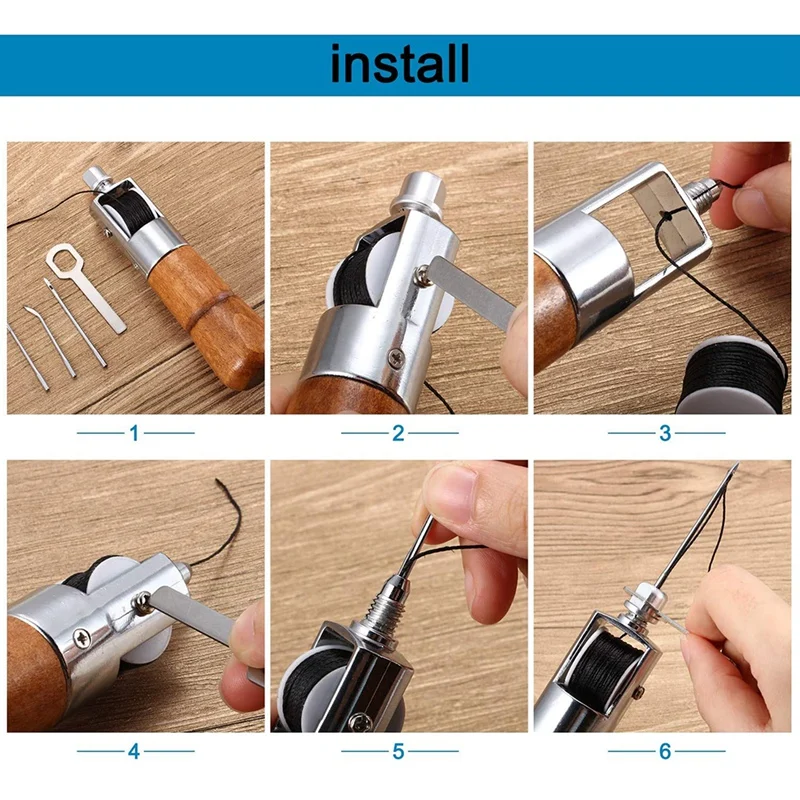 install

1

2

3

4

5

6