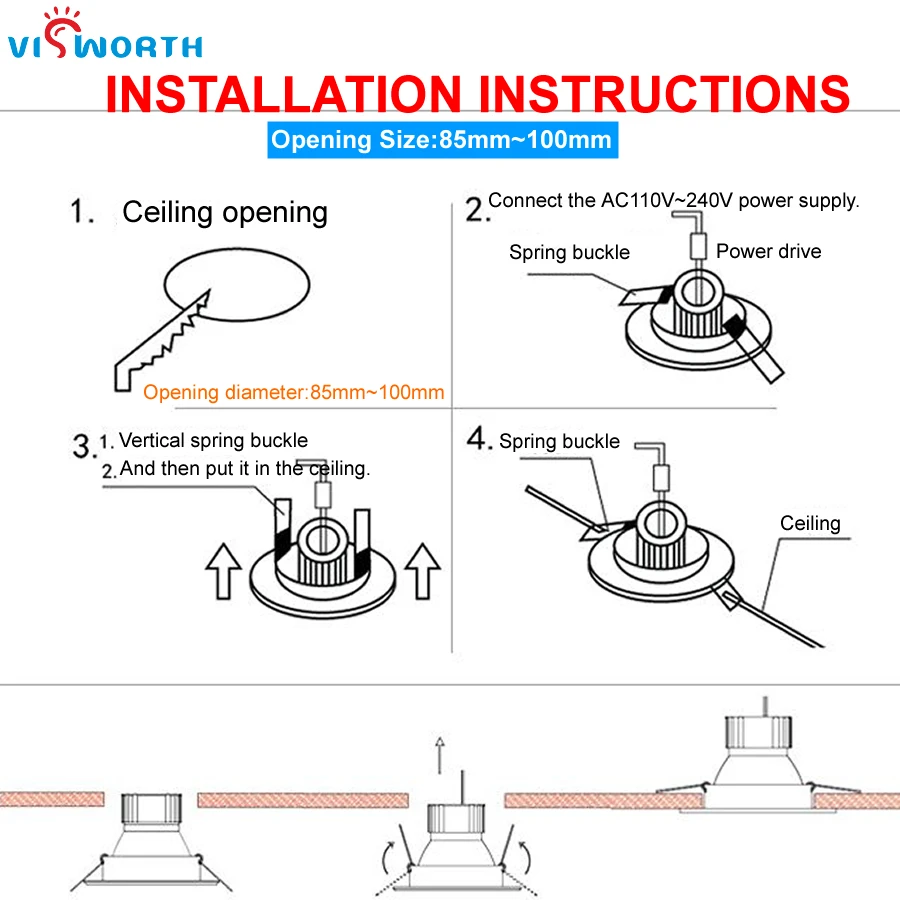 VISWORTH

INSTALLATION INSTRUCTIONS

Opening Size:85mm~100mm

1. Ceiling opening

Opening diameter:85mm~100mm

2. Connect the AC110V~240V power supply.

Spring buckle

Power drive

3. 1. Vertical spring buckle
2. And then put it in the ceiling.

4. Spring buckle

Ceiling