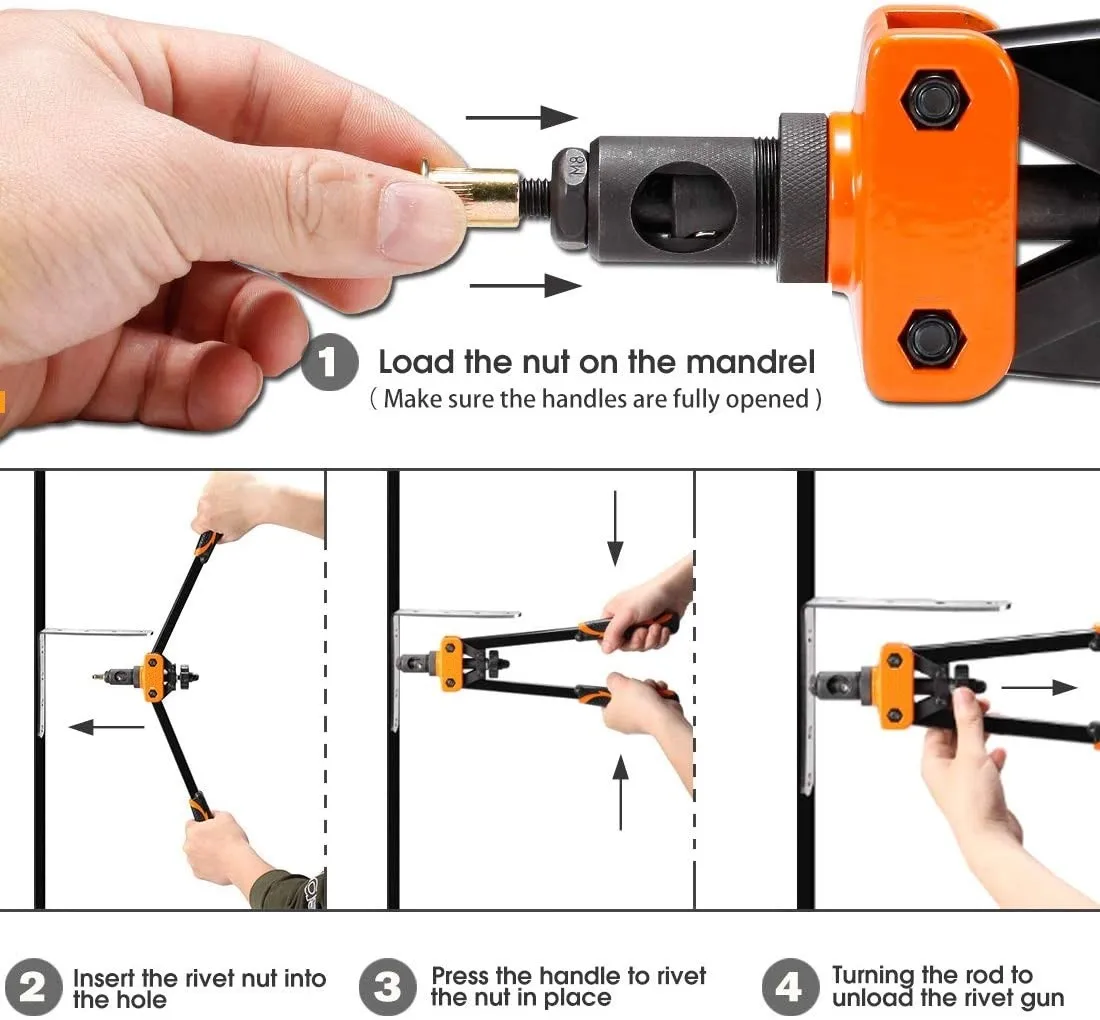 M8

1 Load the nut on the mandrel
( Make sure the handles are fully opened )

2 Insert the rivet nut into the hole

3 Press the handle to rivet the nut in place

4 Turning the rod to unload the rivet gun