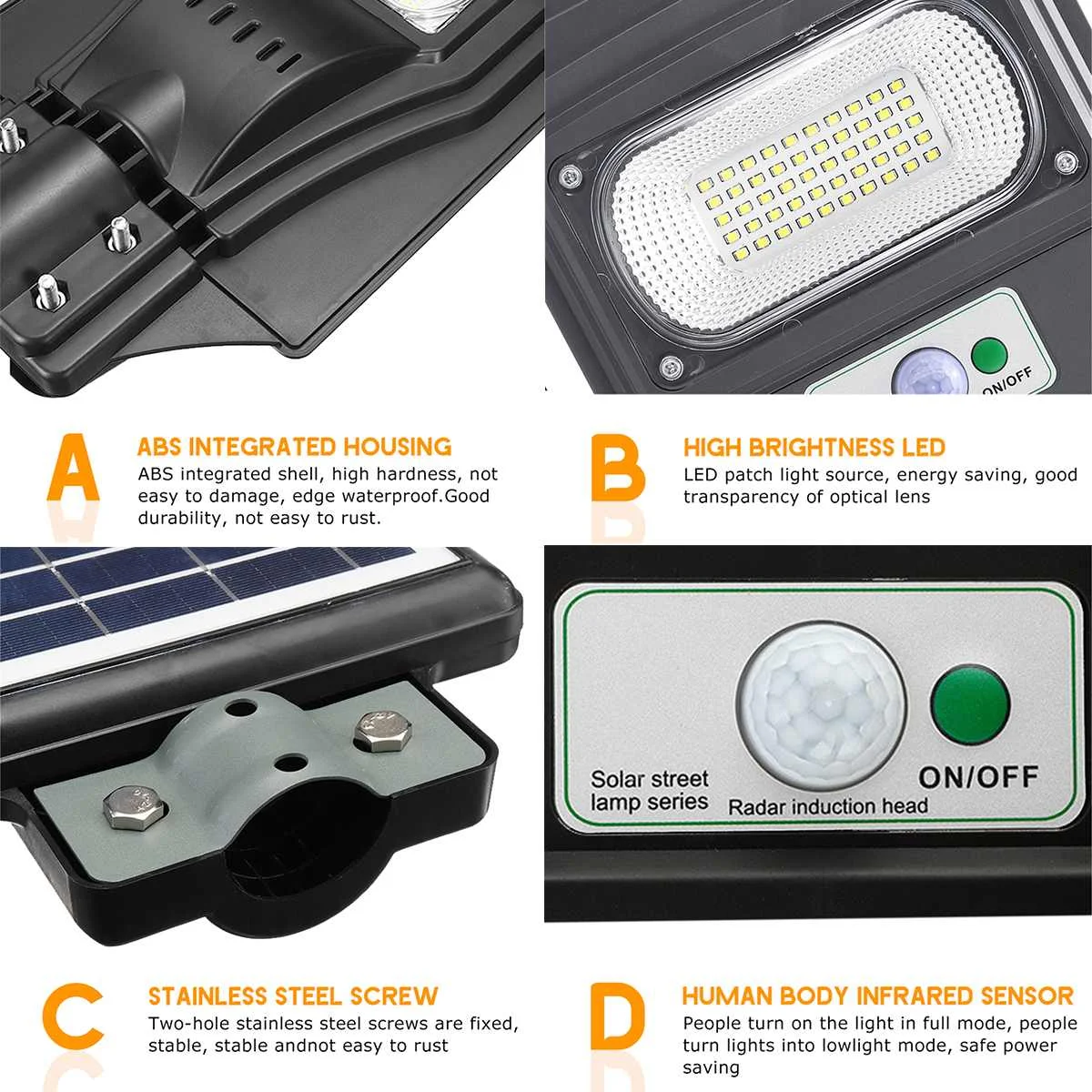 ON/OFF

A

ABS INTEGRATED HOUSING

ABS integrated shell, high hardness, not easy to damage, edge waterproof.Good durability, not easy to rust.

B

HIGH BRIGHTNESS LED

LED patch light source, energy saving, good transparency of optical lens

Solar street lamp series

Radar induction head

ON/OFF

C

STAINLESS STEEL SCREW

Two-hole stainless steel screws are fixed, stable, stable andnot easy to rust

D

HUMAN BODY INFRARED SENSOR

People turn on the light in full mode, people turn lights into lowlight mode, safe power saving