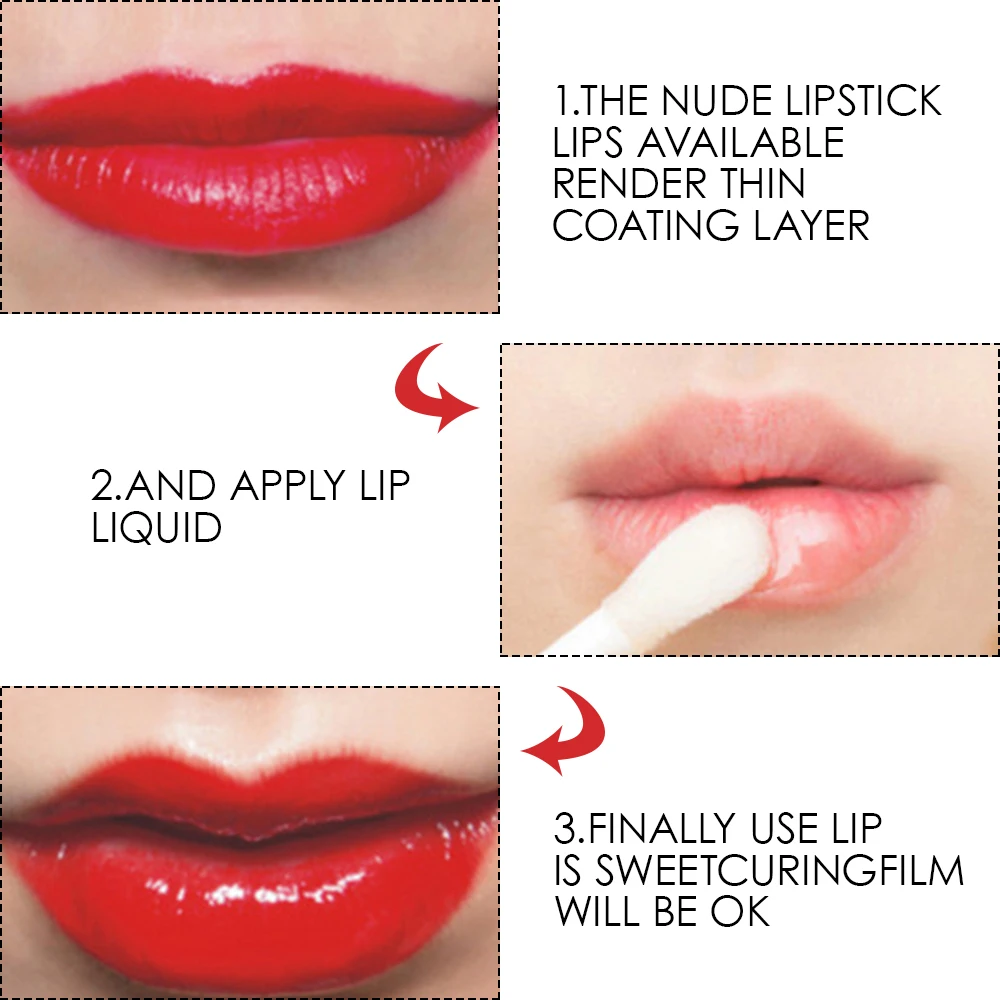 1.THE NUDE LIPSTICK LIPS AVAILABLE RENDER THIN COATING LAYER

2.AND APPLY LIP LIQUID

3.FINALLY USE LIP IS SWEETCURINGFILM WILL BE OK