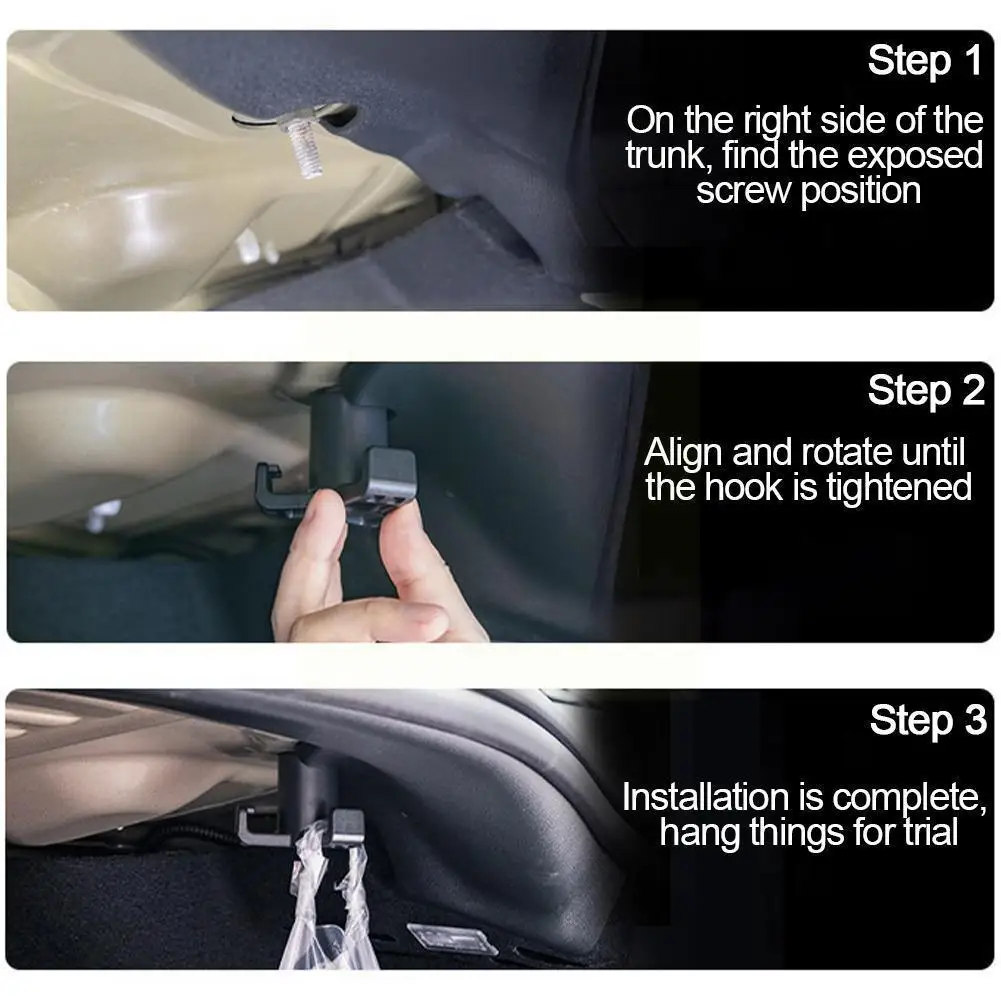 Step 1

On the right side of the trunk, find the exposed screw position

Step 2

Align and rotate until the hook is tightened

Step 3

Installation is complete, hang things for trial