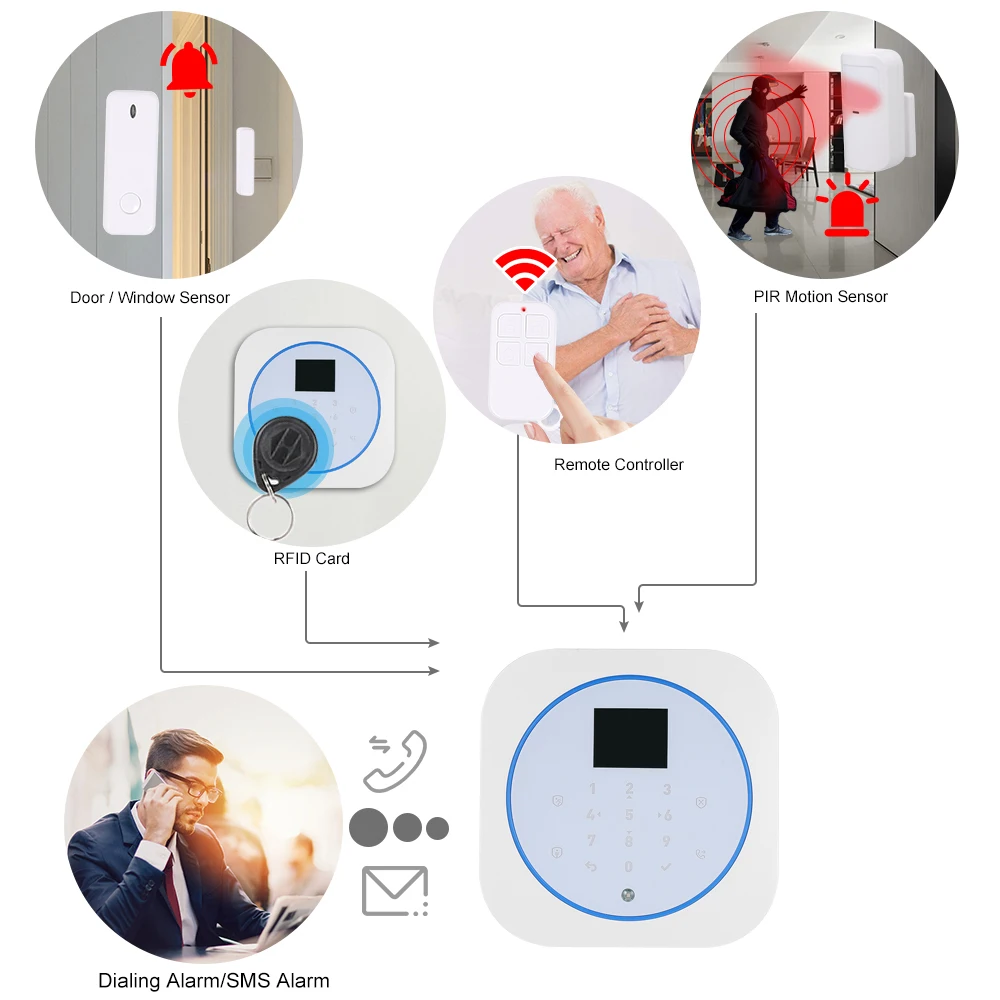 Door / Window Sensor

PIR Motion Sensor

Remote Controller

RFID Card

1 2 3
4 5 6
7 8 9
0

Dialing Alarm/SMS Alarm