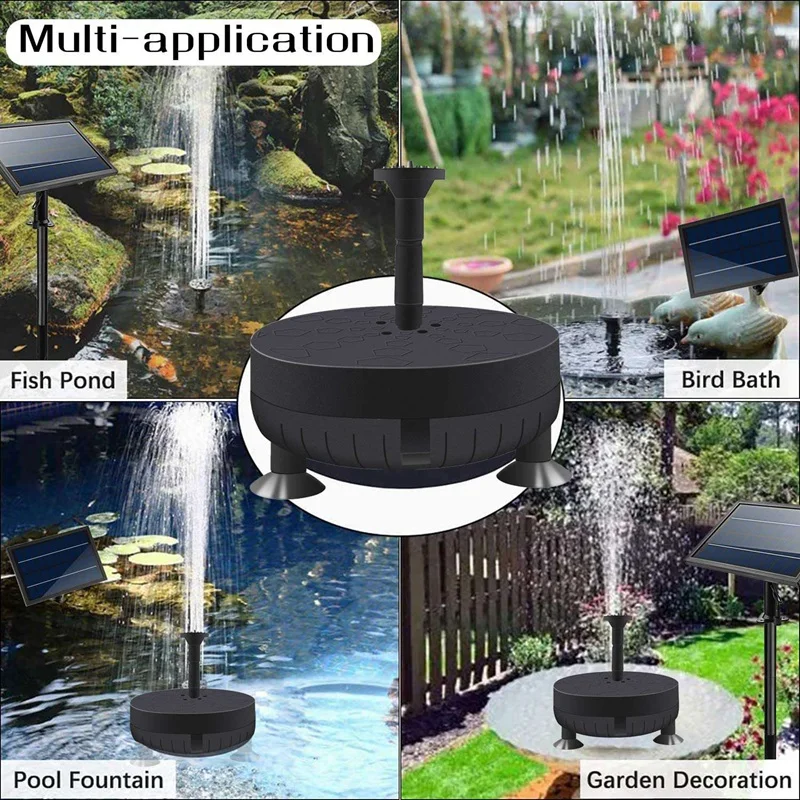 Multi-application

Fish Pond

Bird Bath

Pool Fountain

Garden Decoration