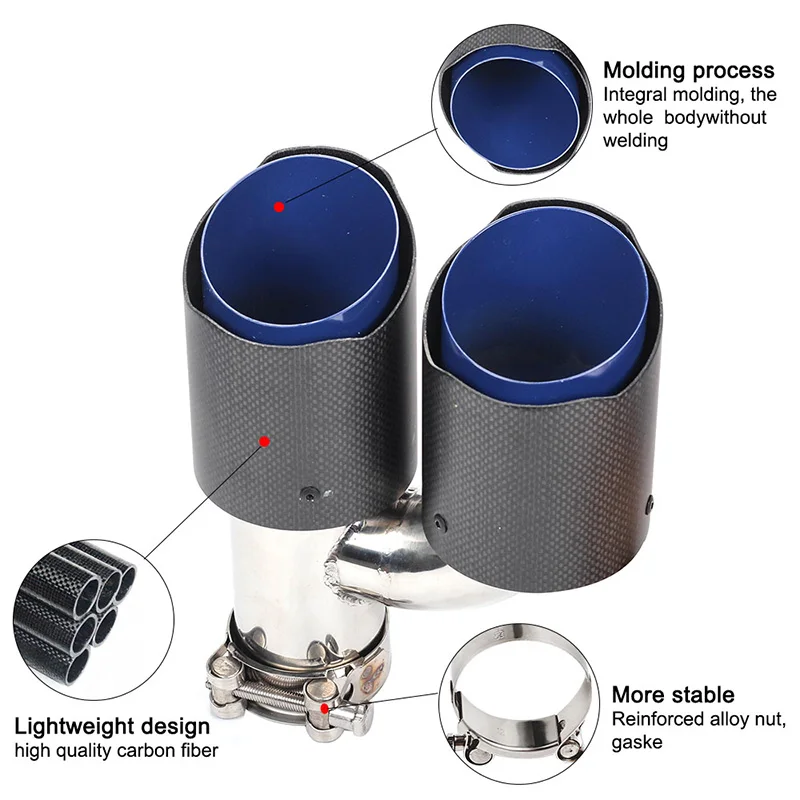 Molding process
Integral molding, the whole bodywithout welding

Lightweight design
high quality carbon fiber

More stable
Reinforced alloy nut, gaske