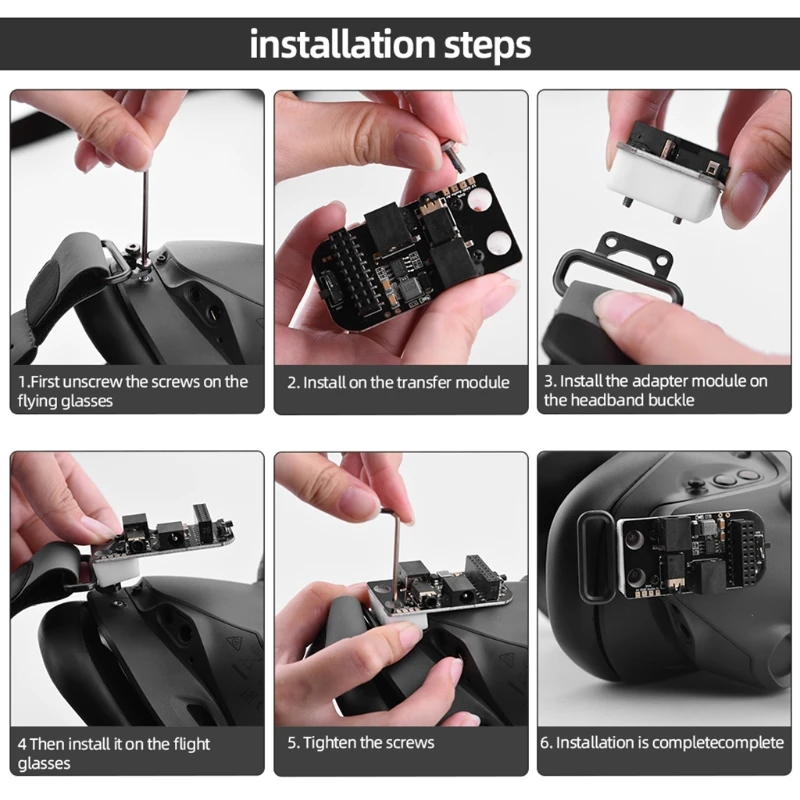 installation steps

1.First unscrew the screws on the flying glasses

2. Install on the transfer module

3. Install the adapter module on the headband buckle

4 Then install it on the flight glasses

5. Tighten the screws

6. Installation is completecomplete